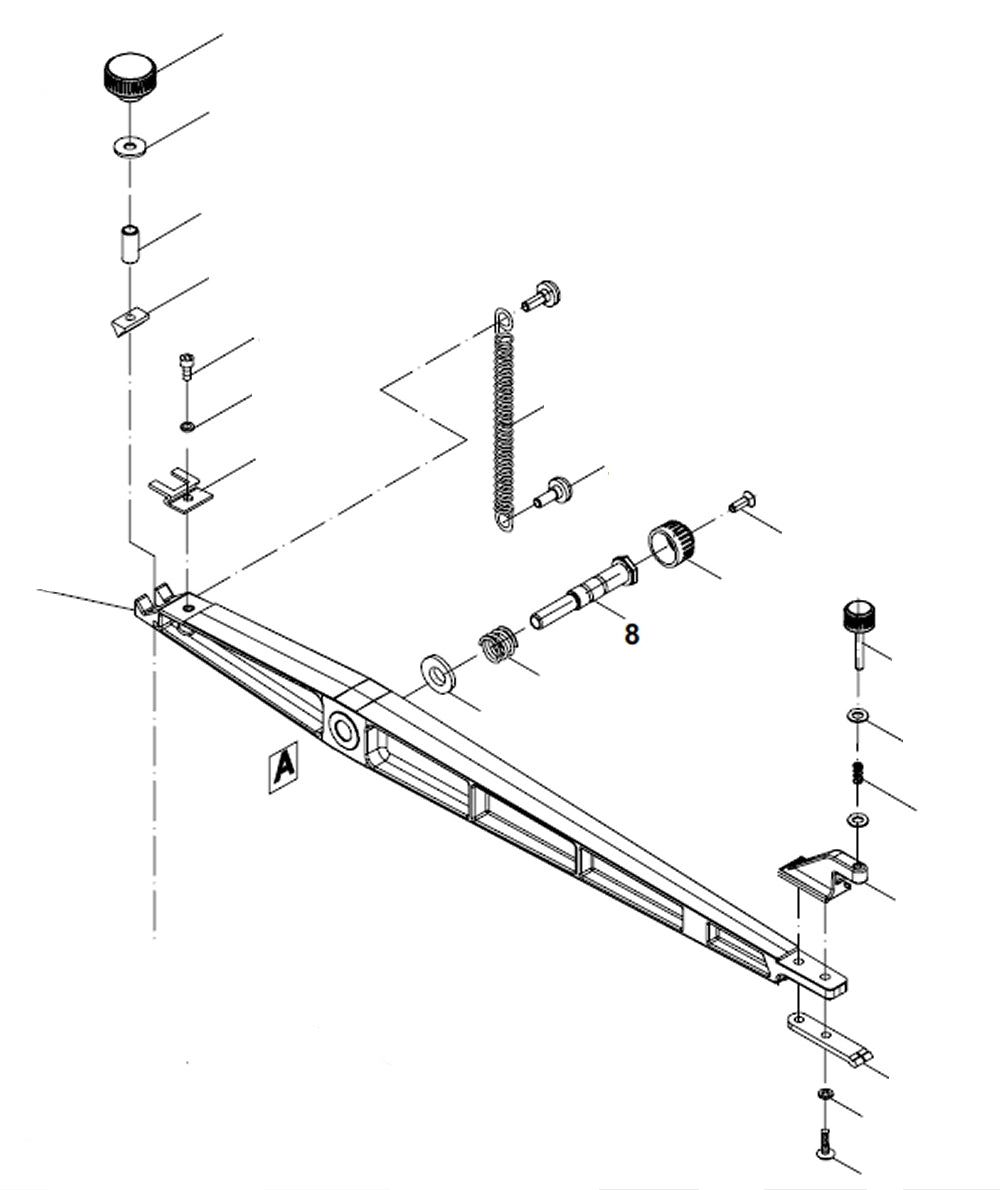 8
A