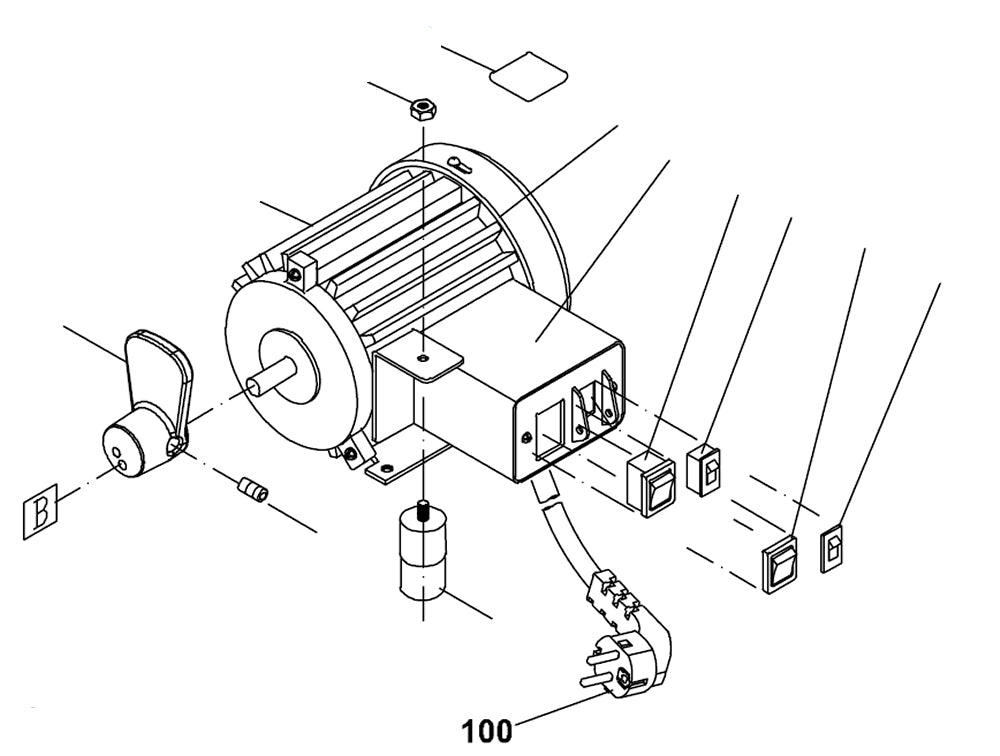 B

100