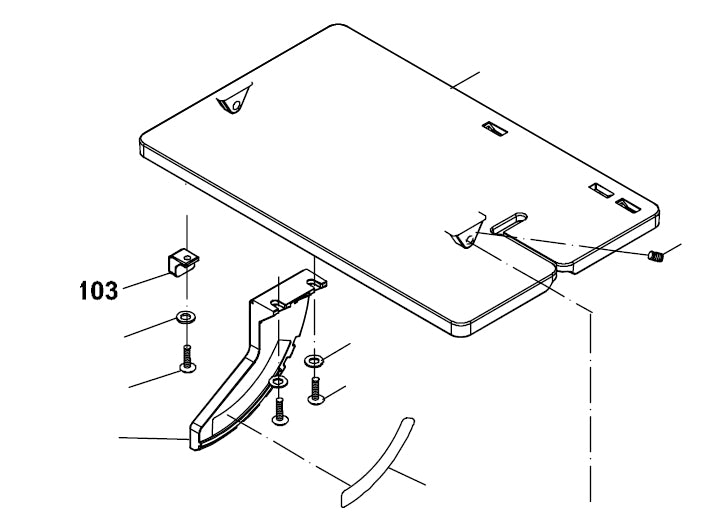 103