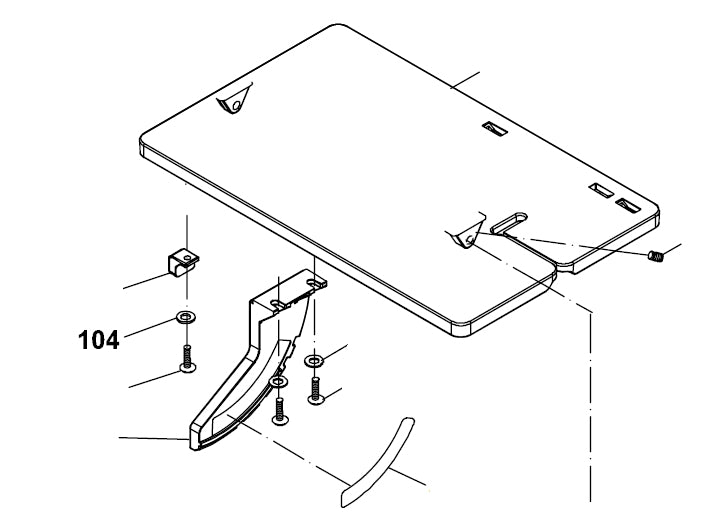 104