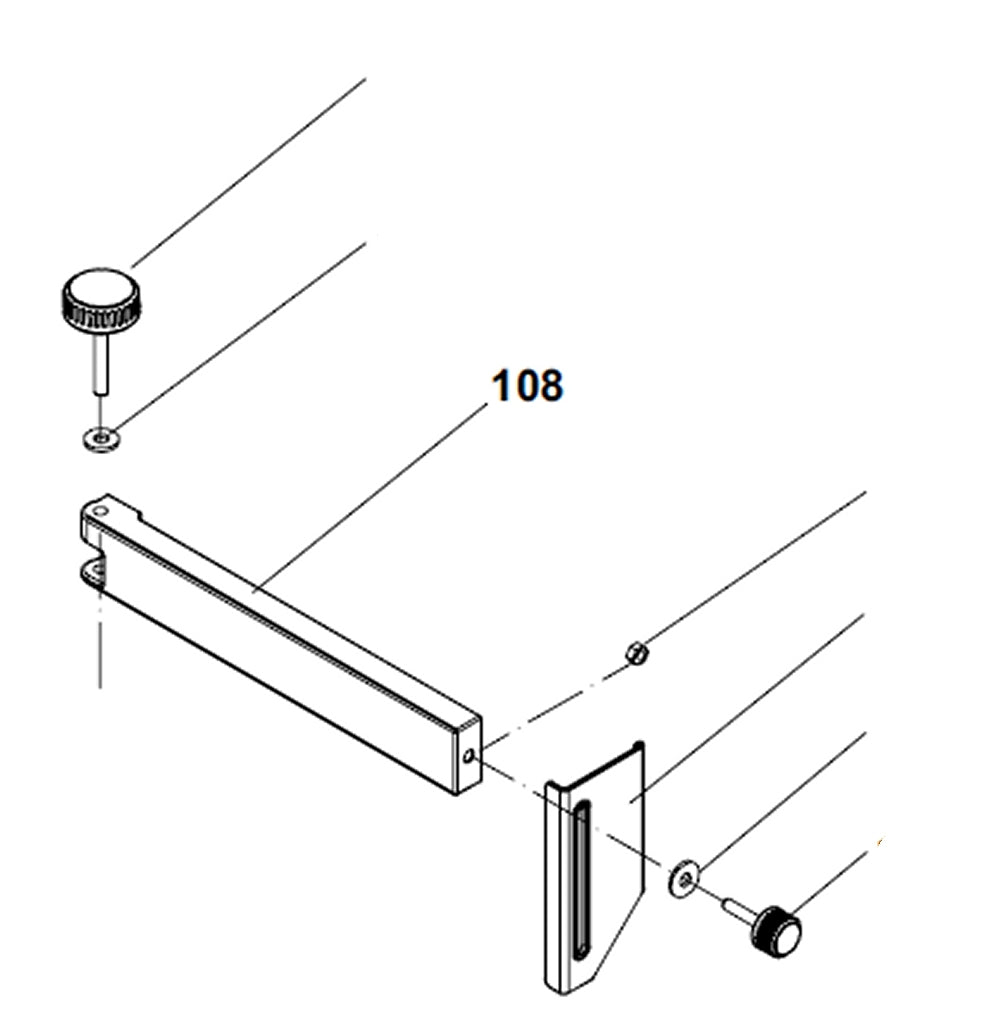 108