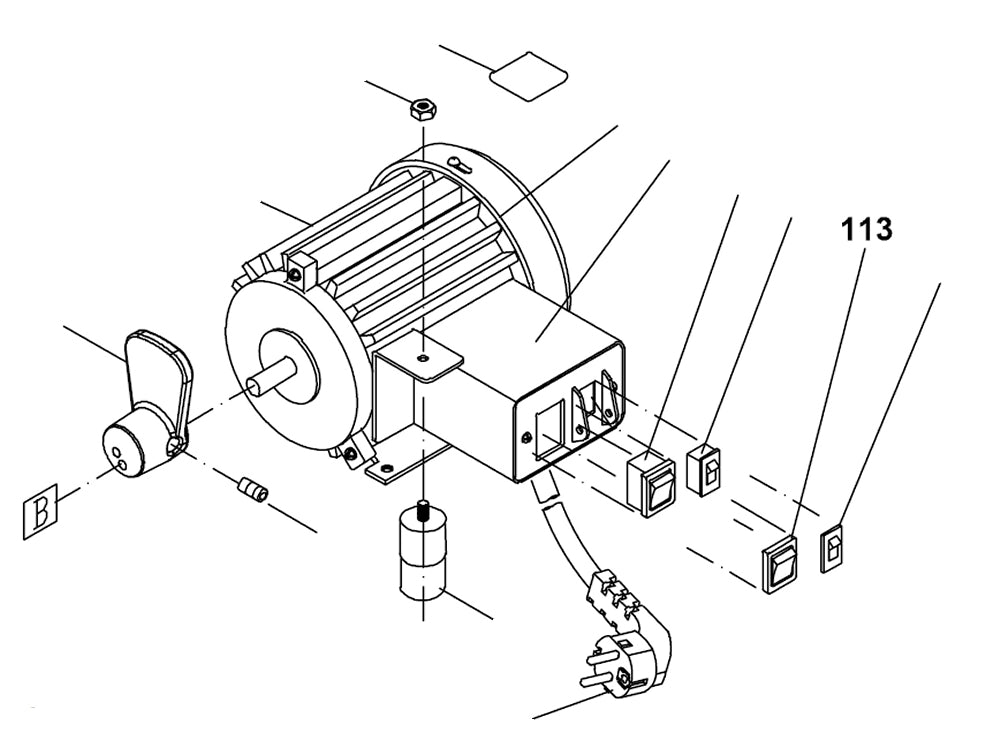 113

B