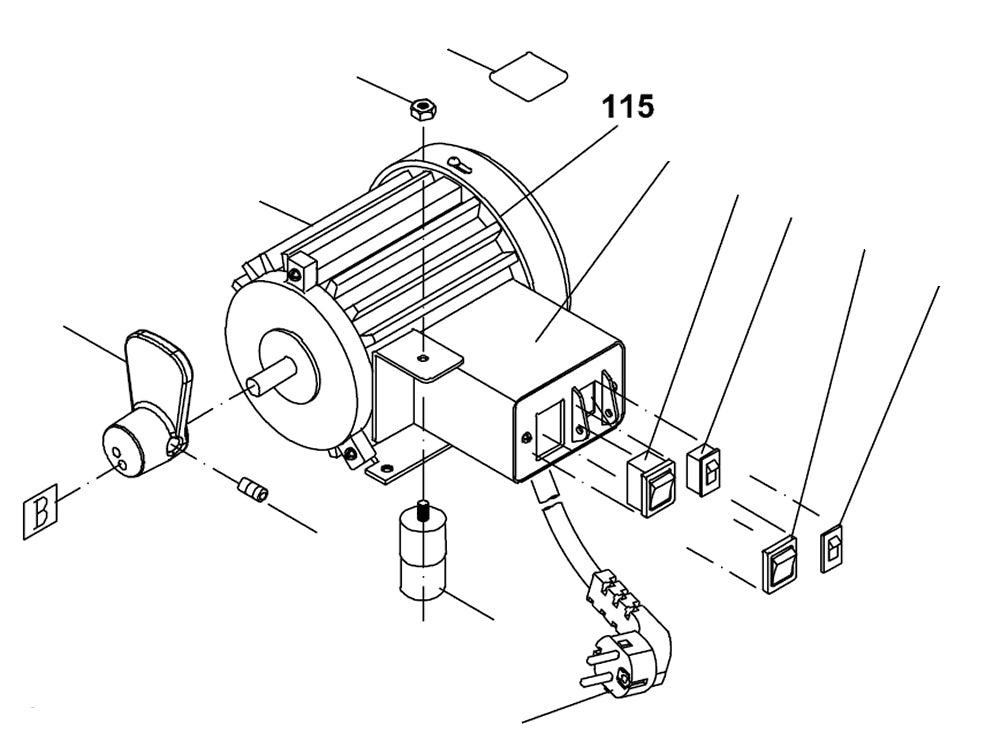 115

B