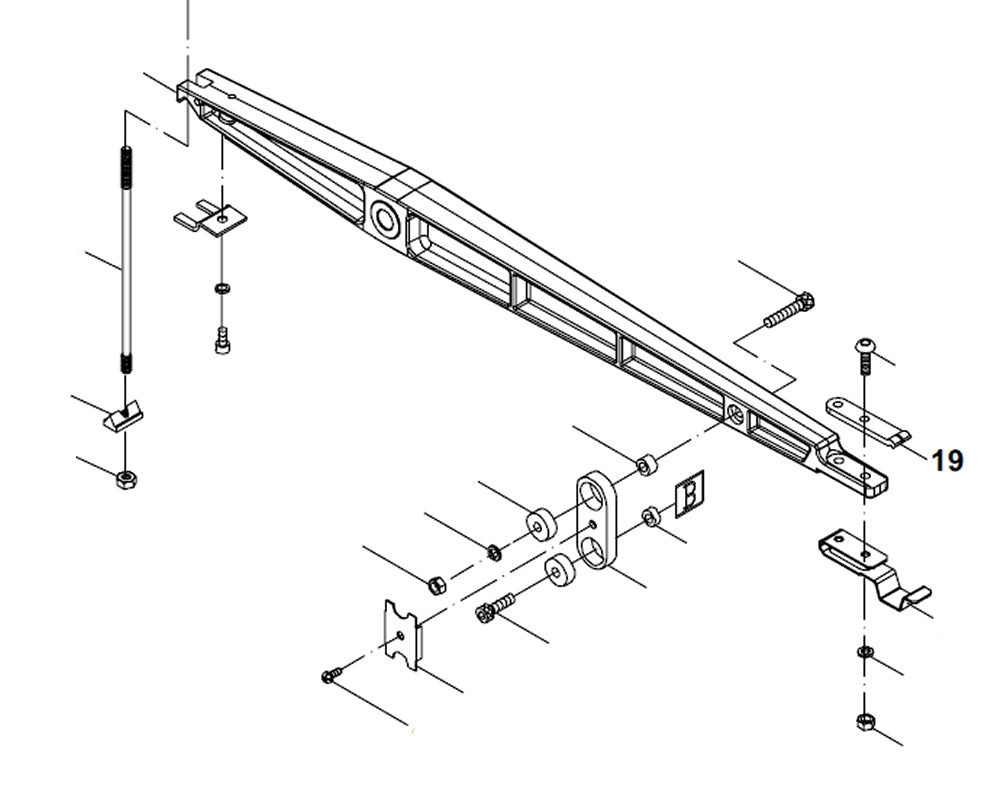 19
B