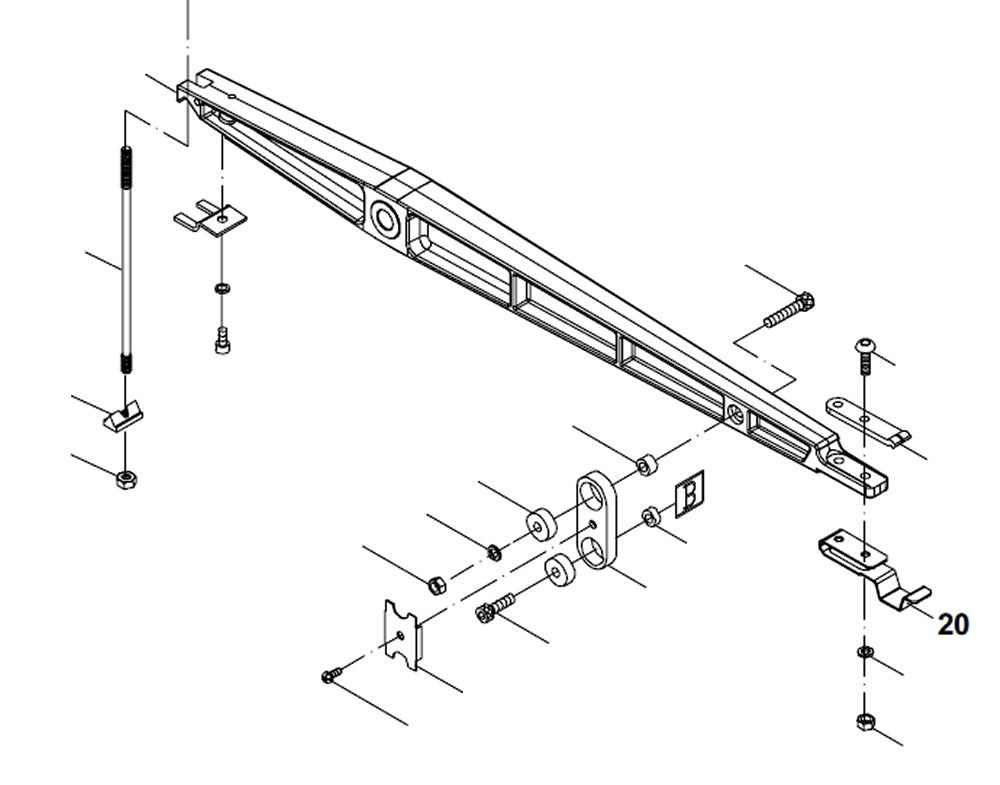 B

20