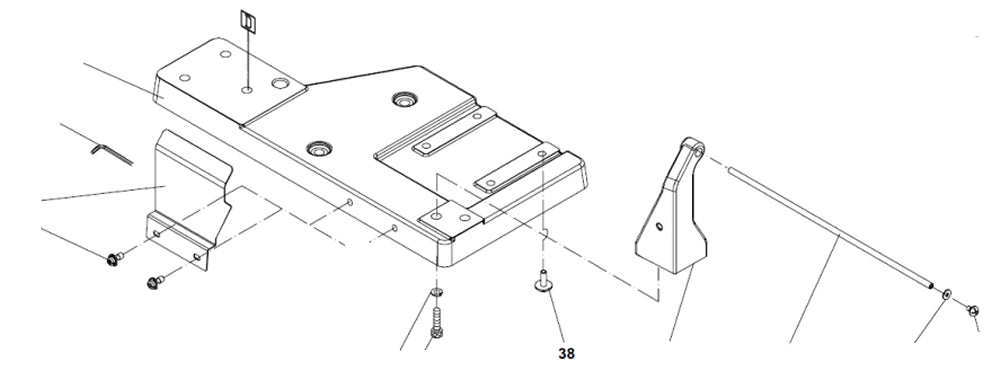 38