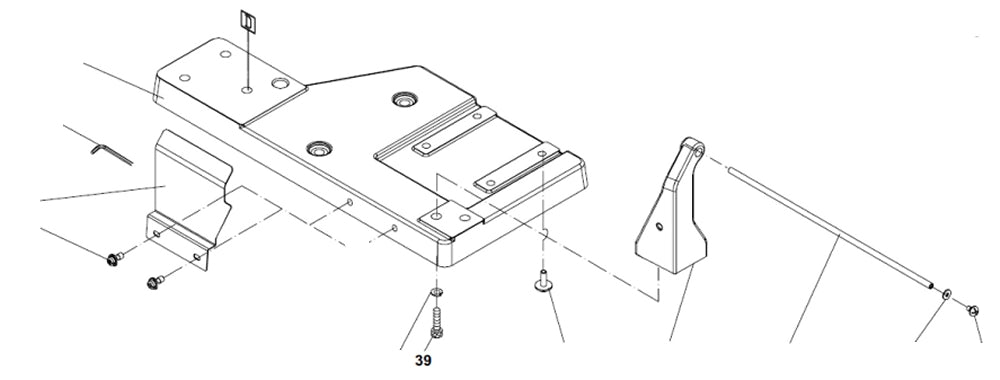 39