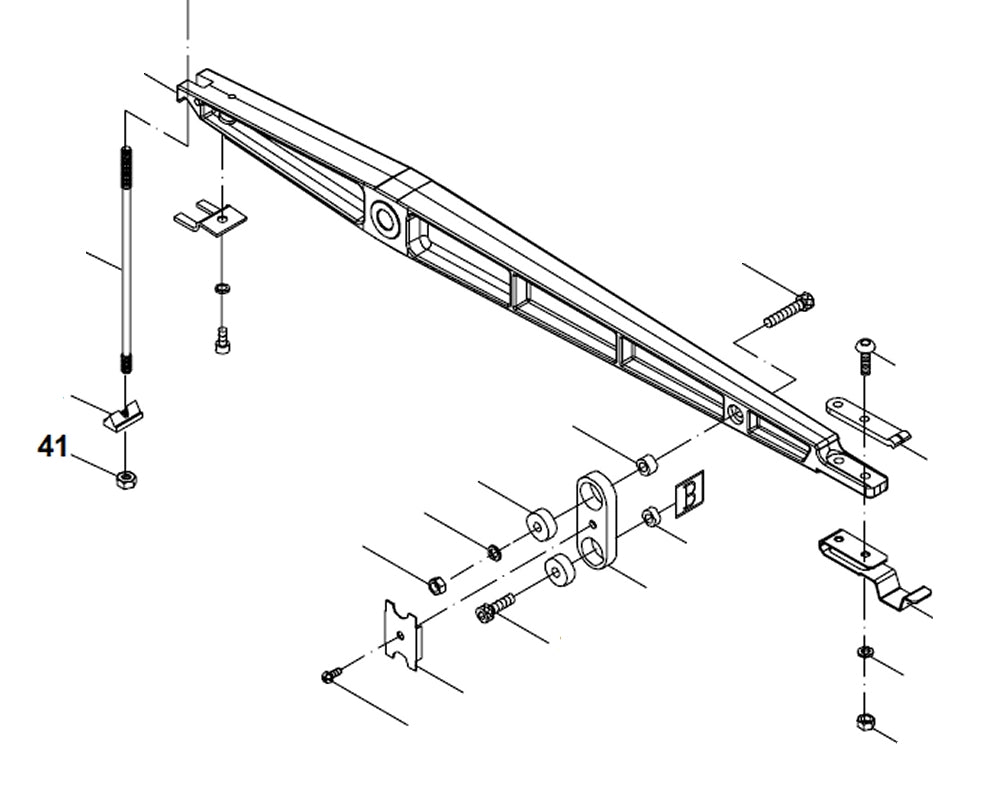 41

B