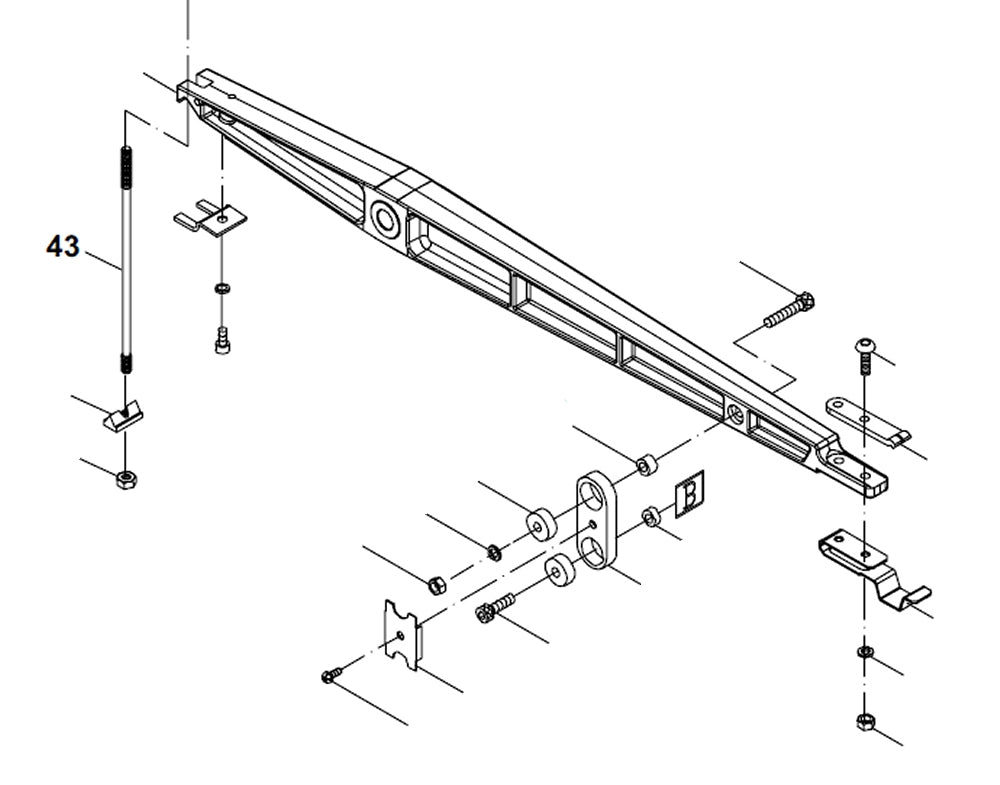 43

B