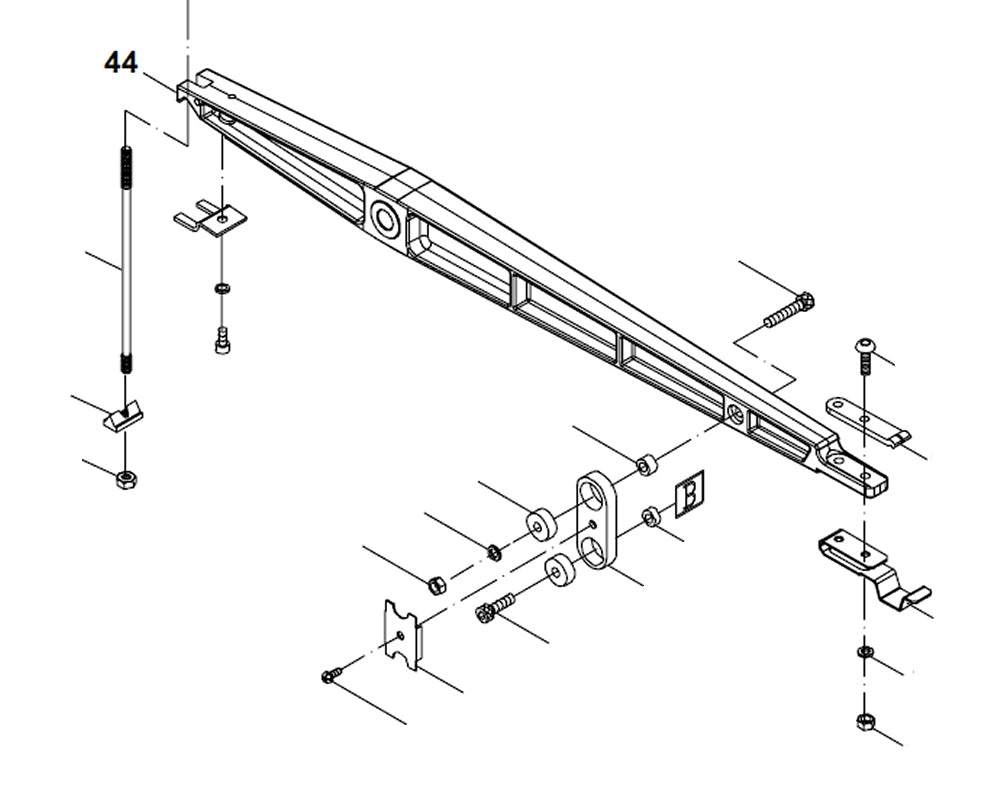 44

B