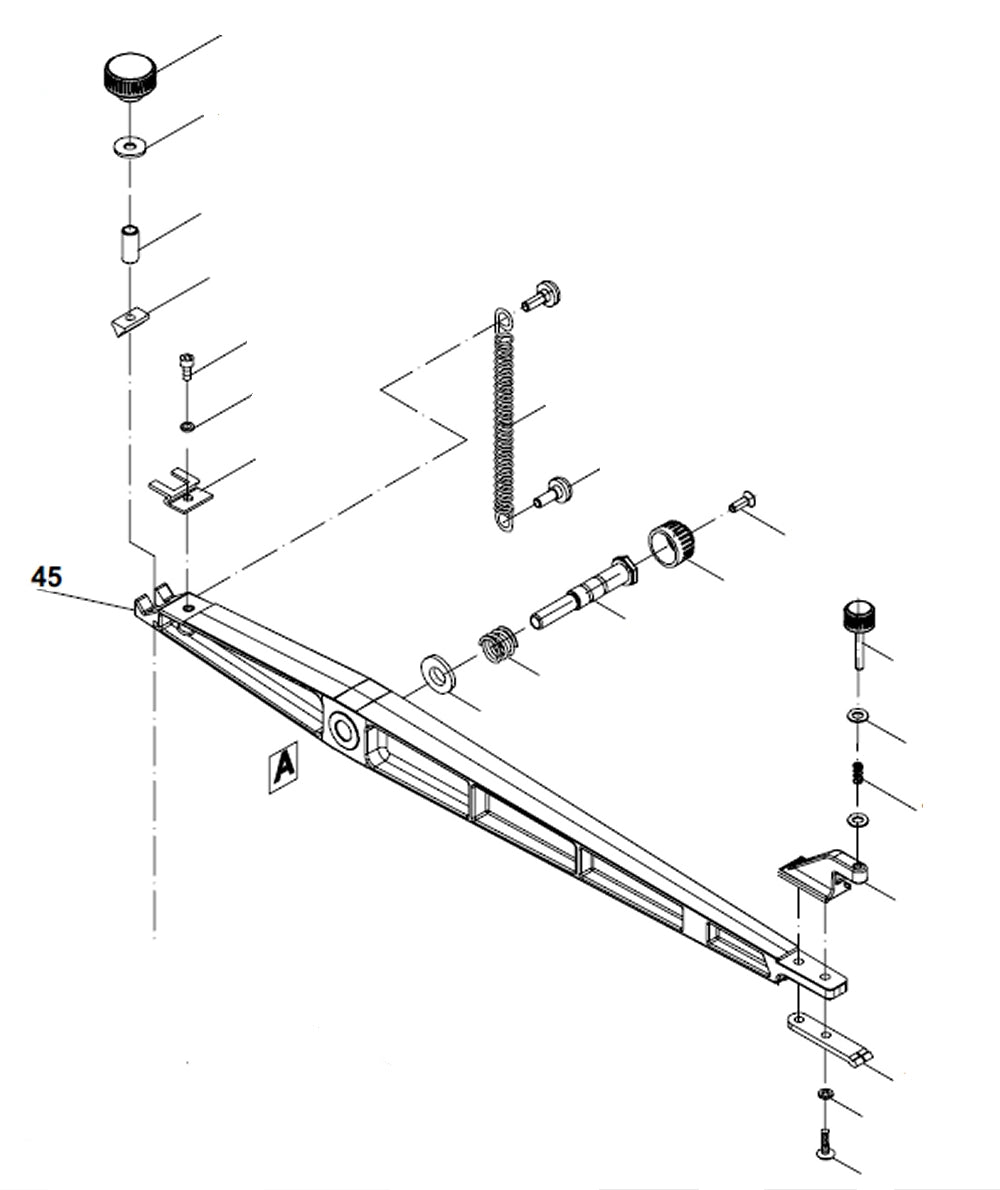 45

A