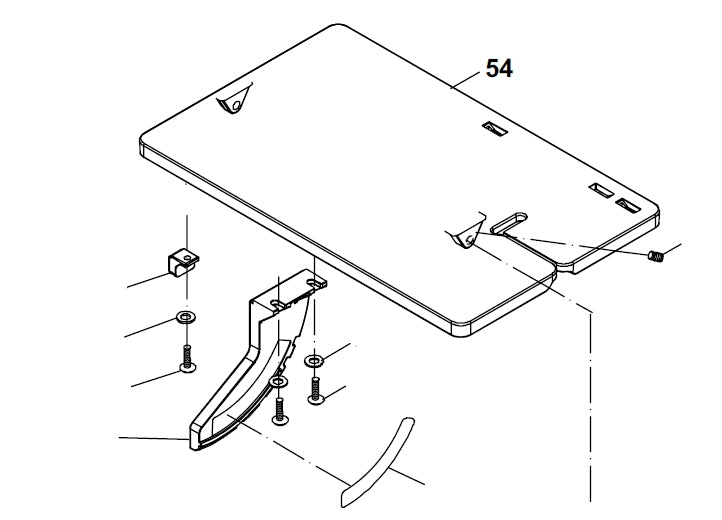 54