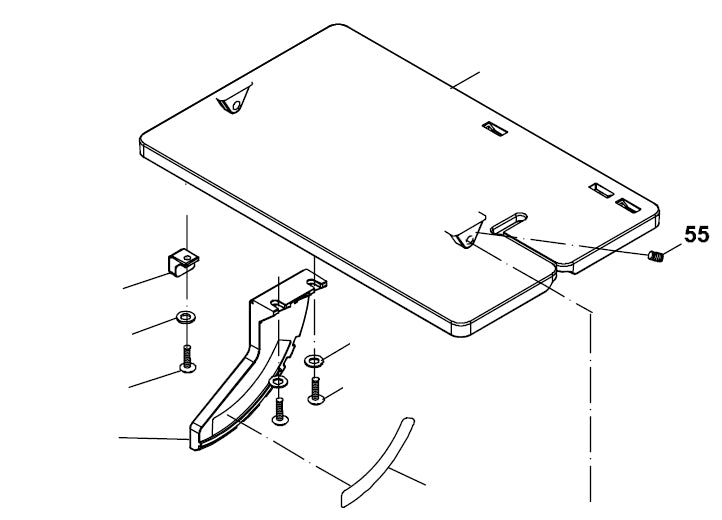 55