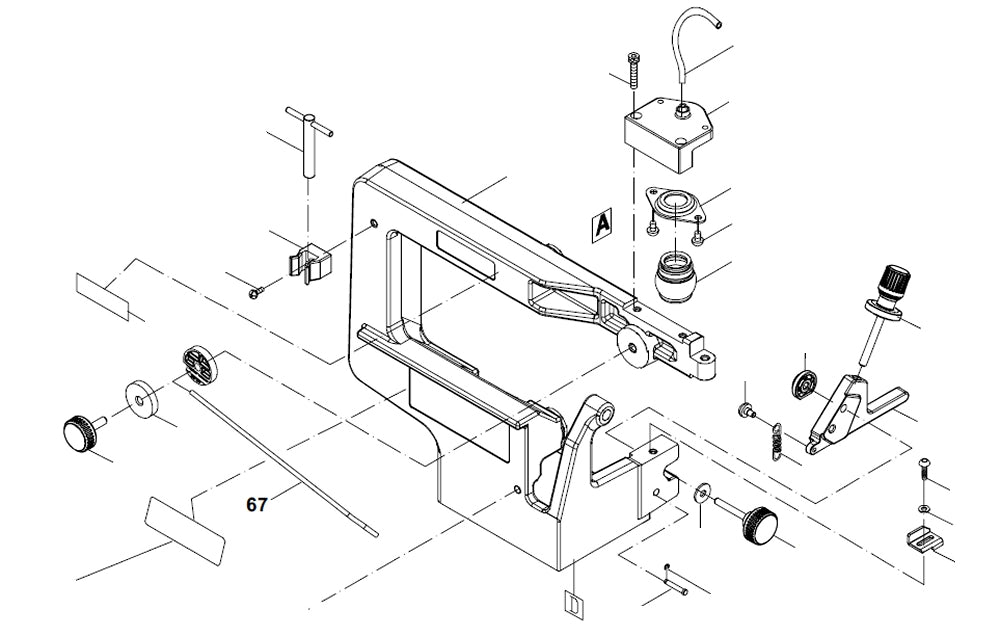 A

67

D