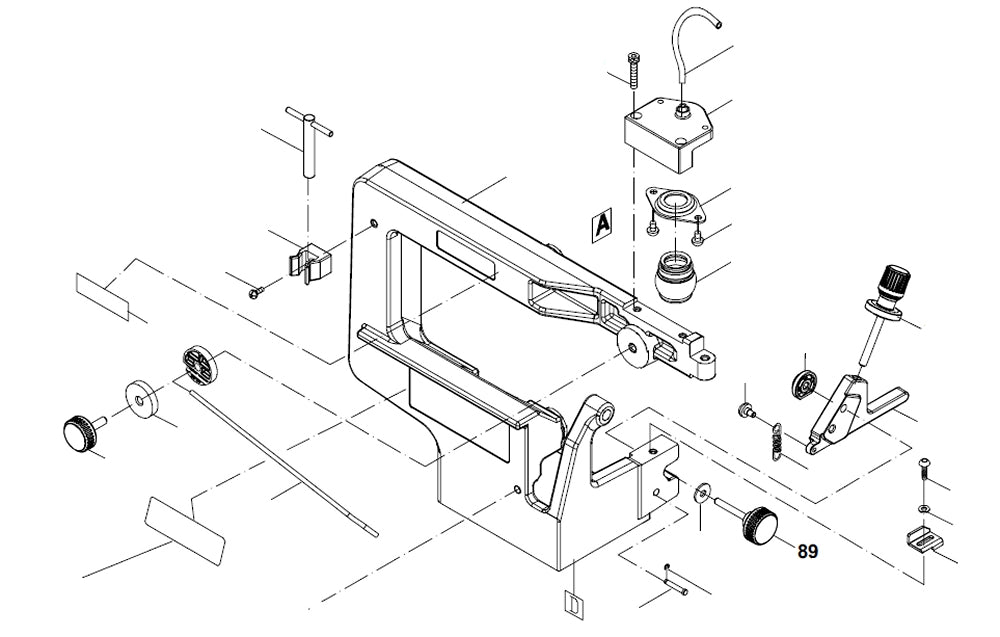 A

89

D