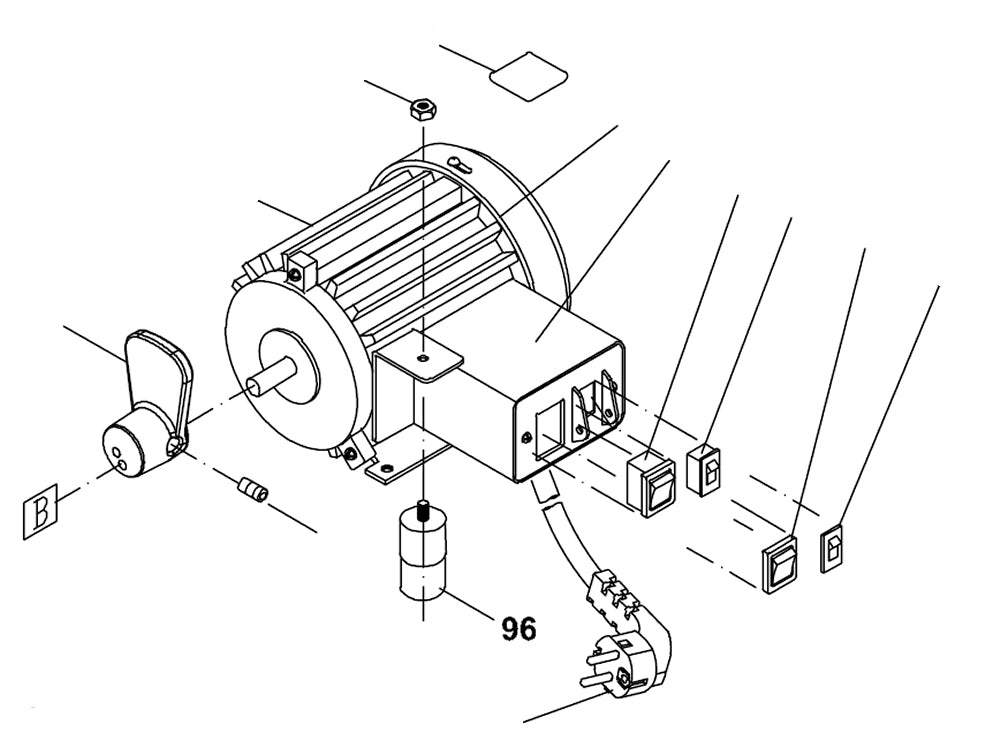 B

96