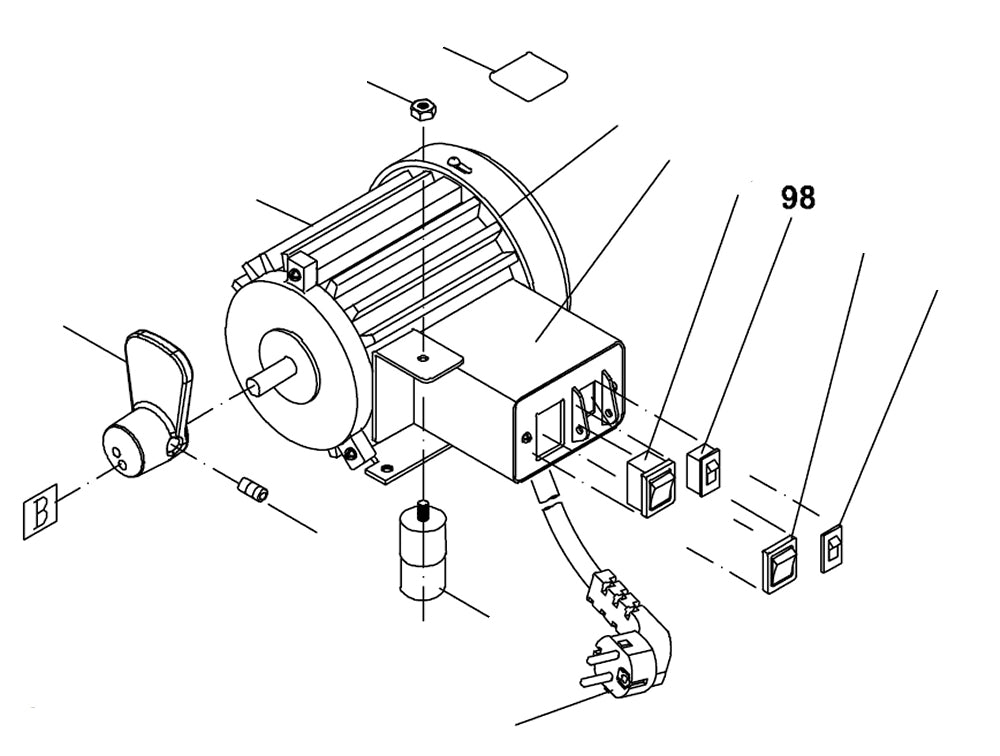 98

B