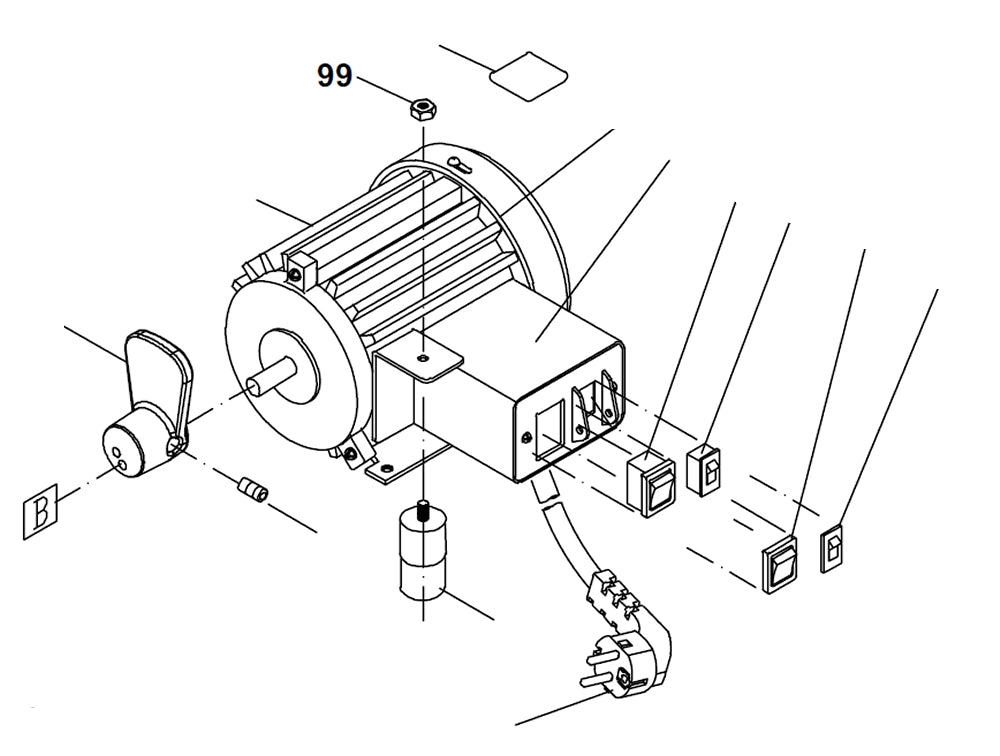 99

B