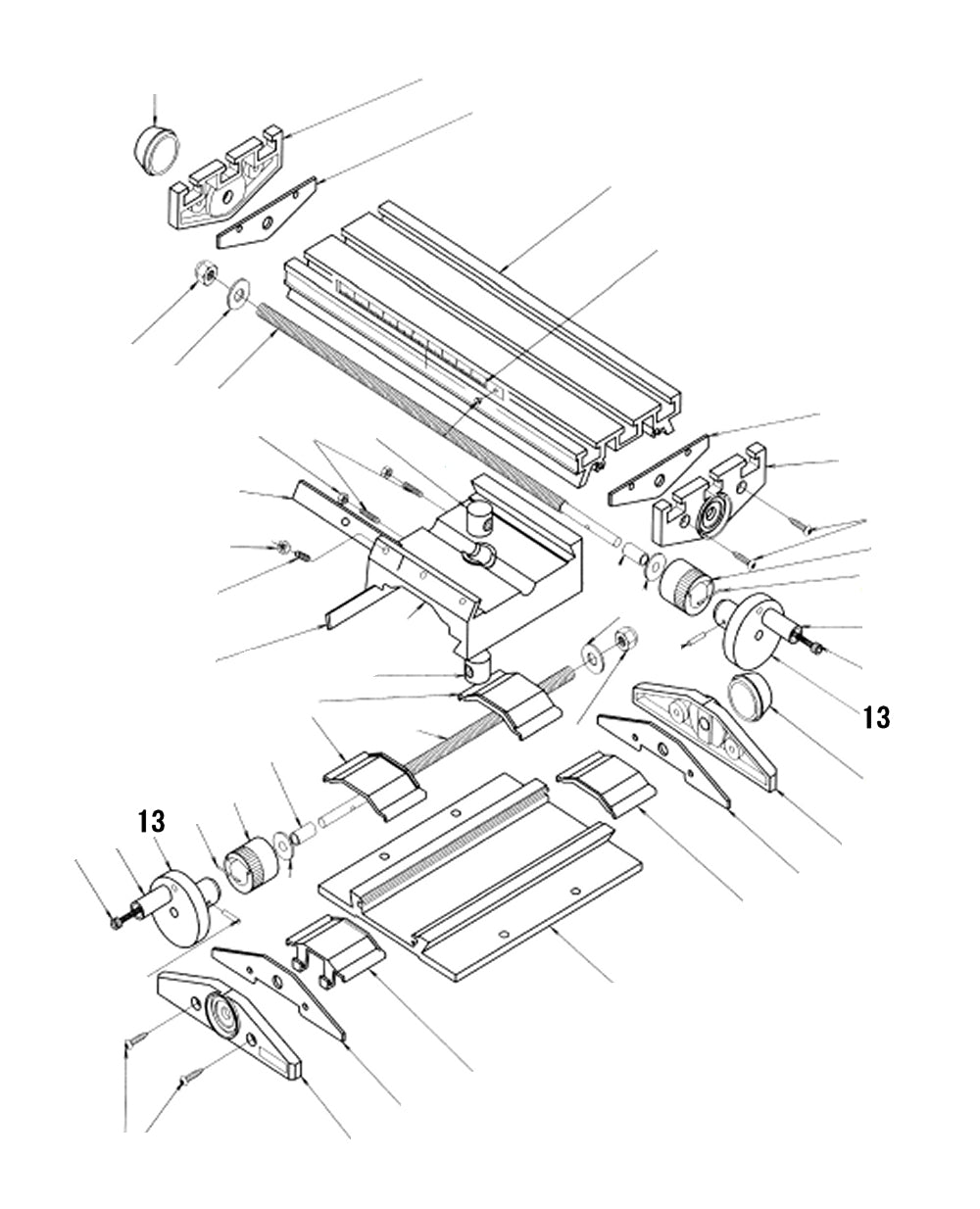 13

13