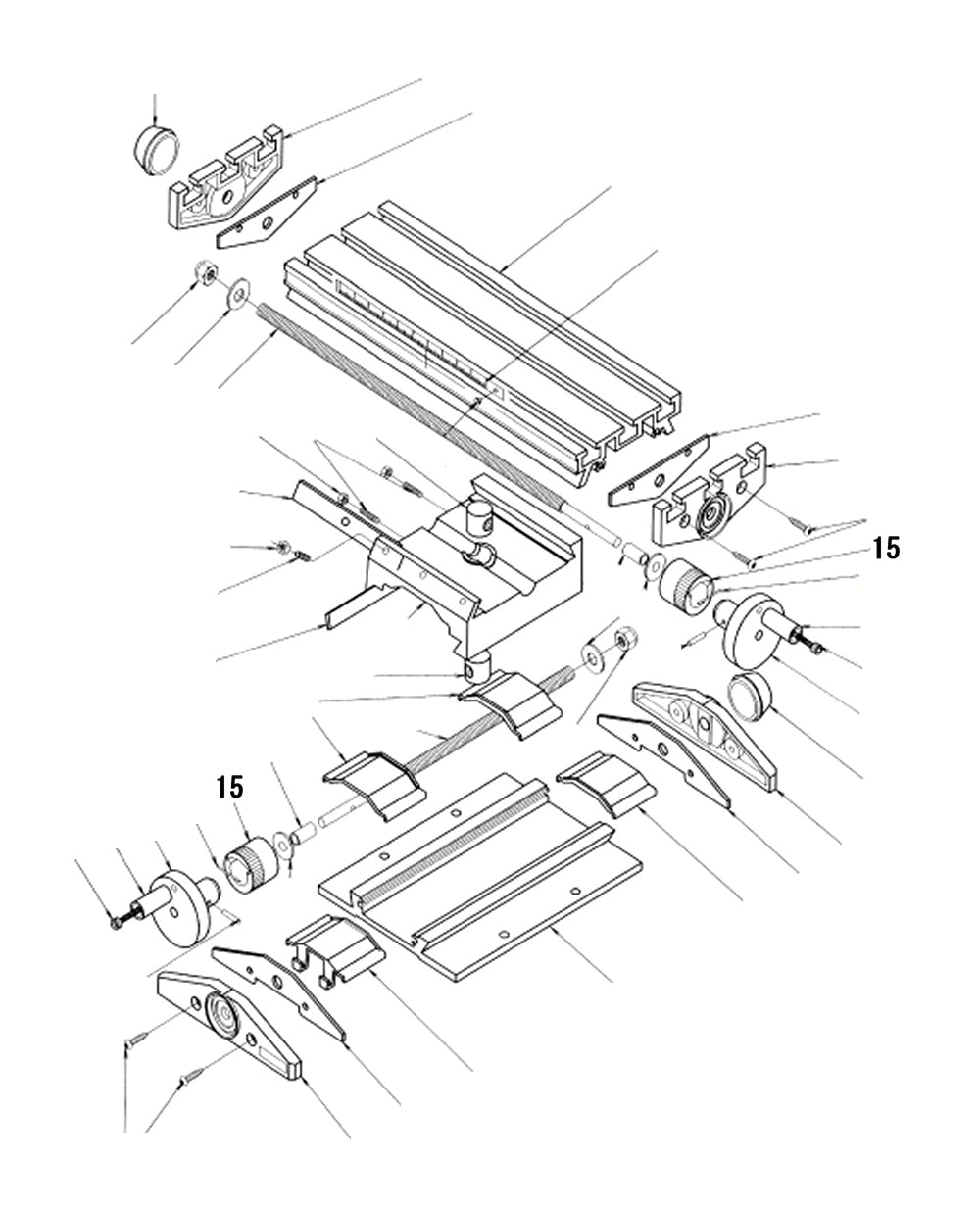 15

15