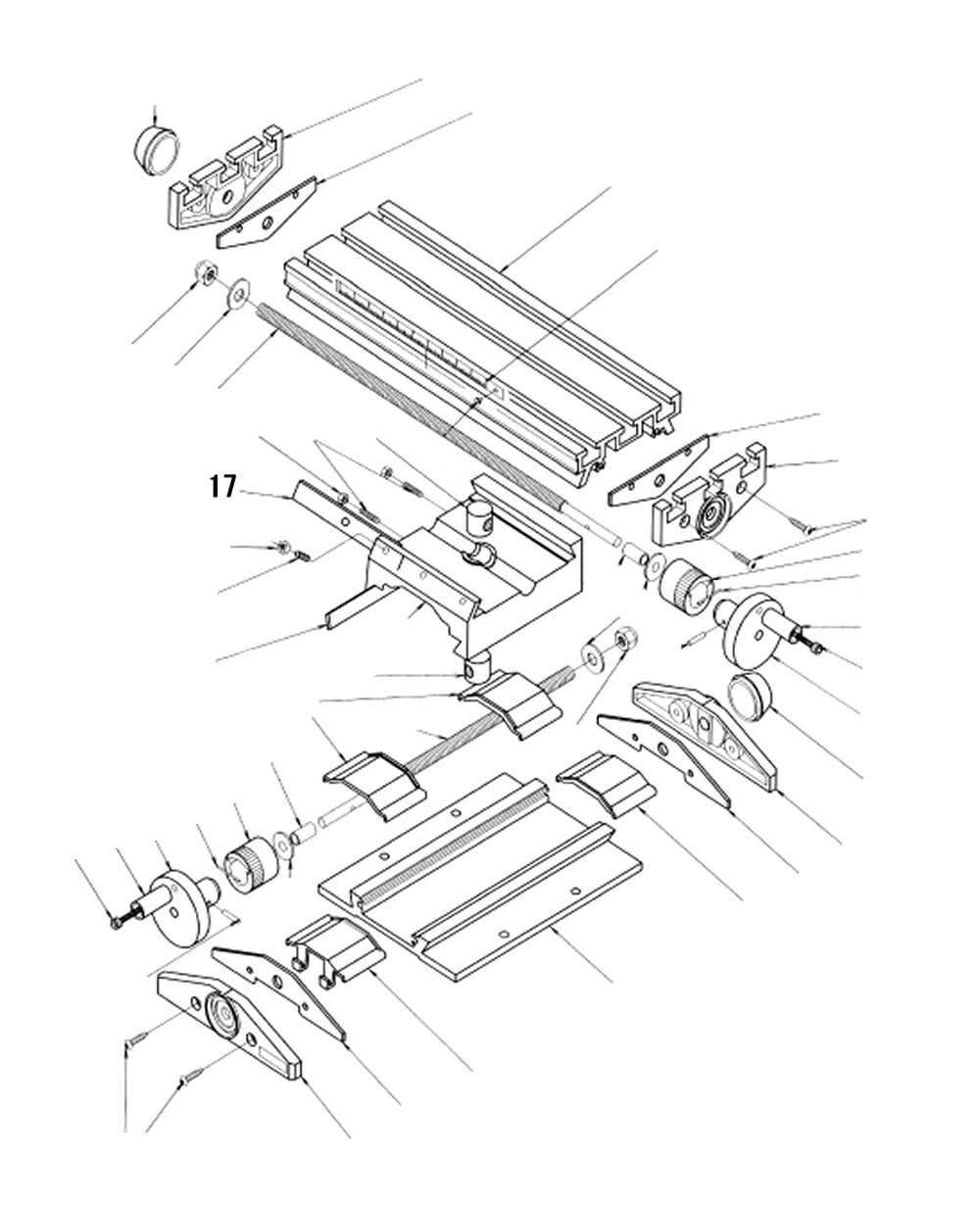 17