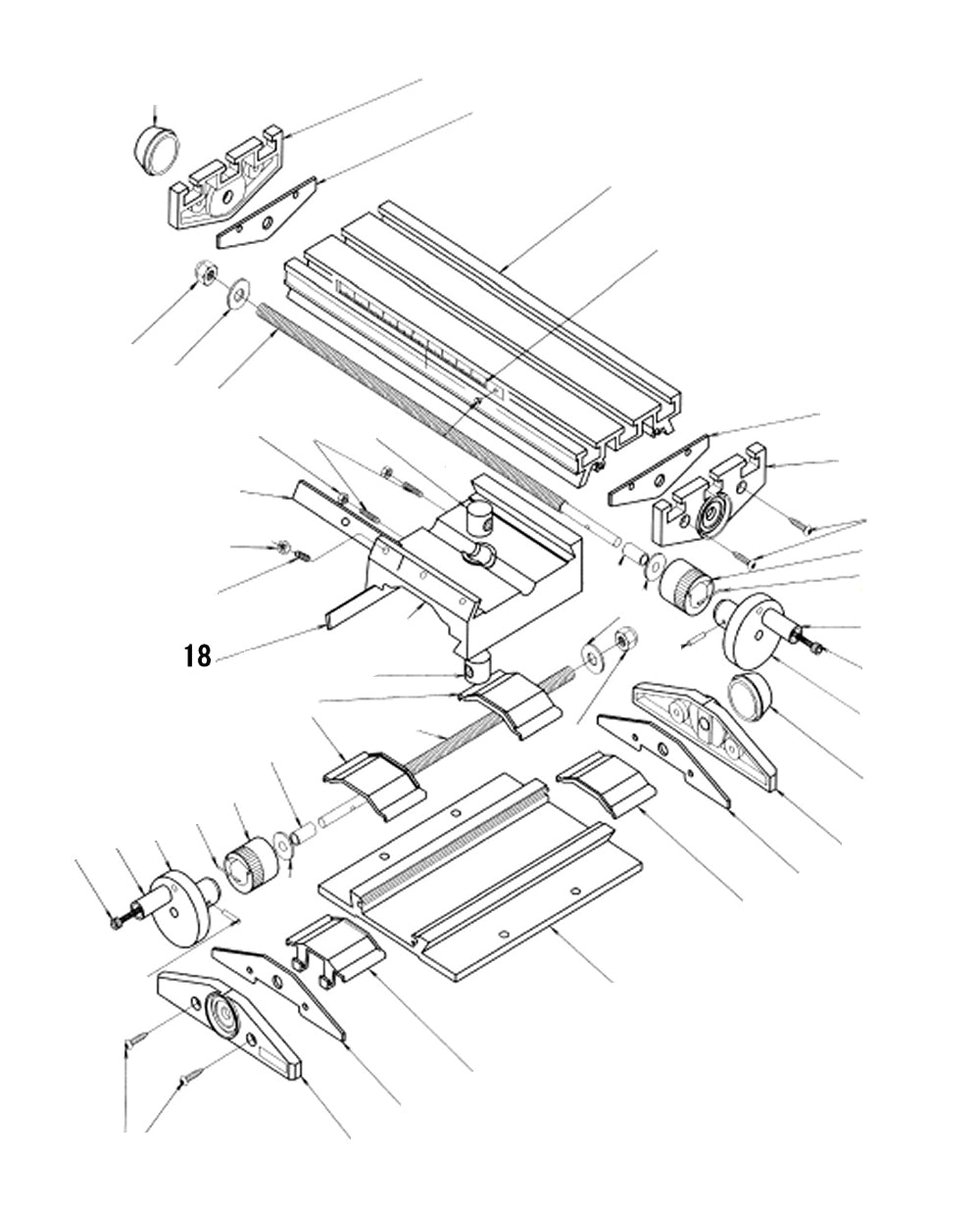 18