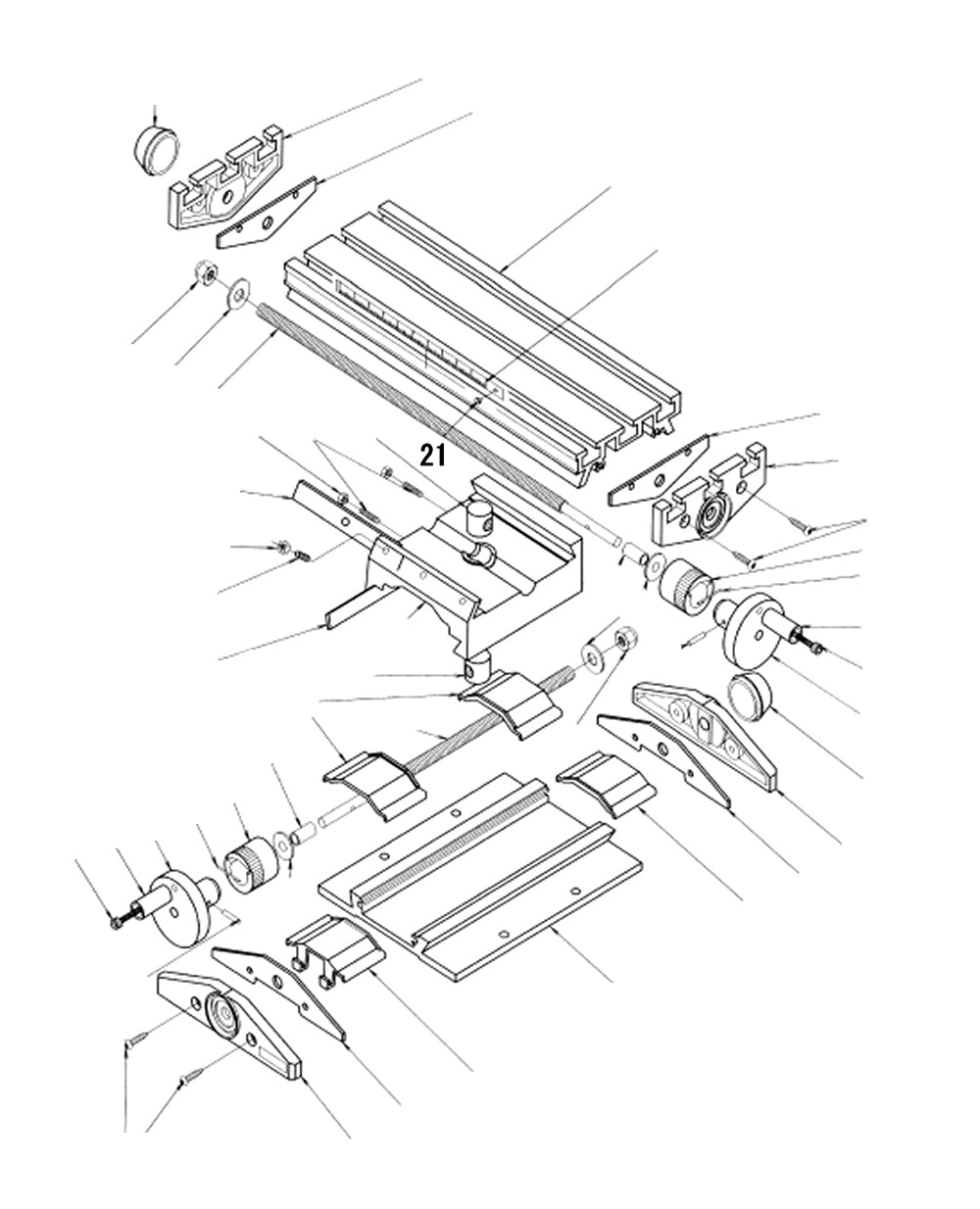 21