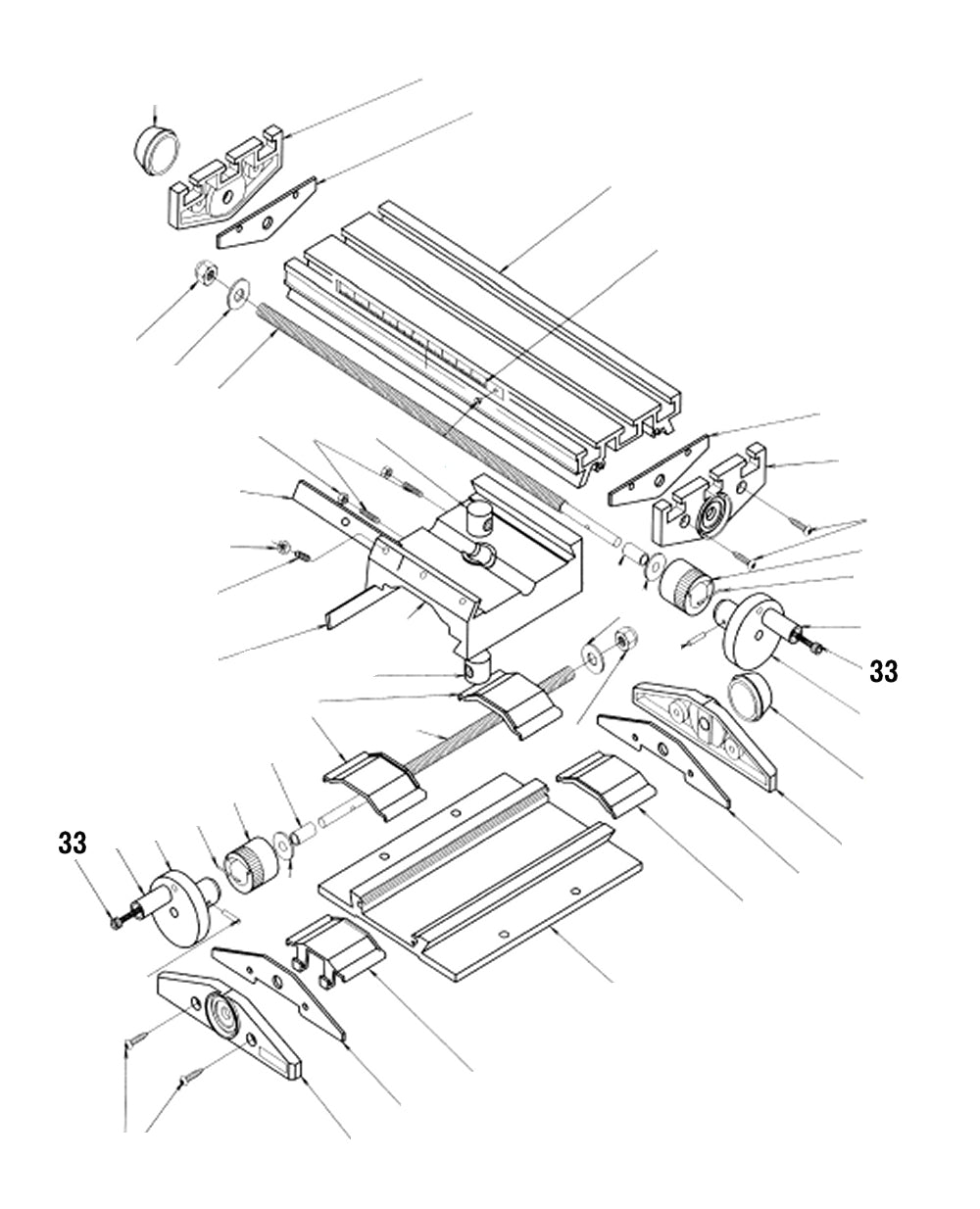 33

33