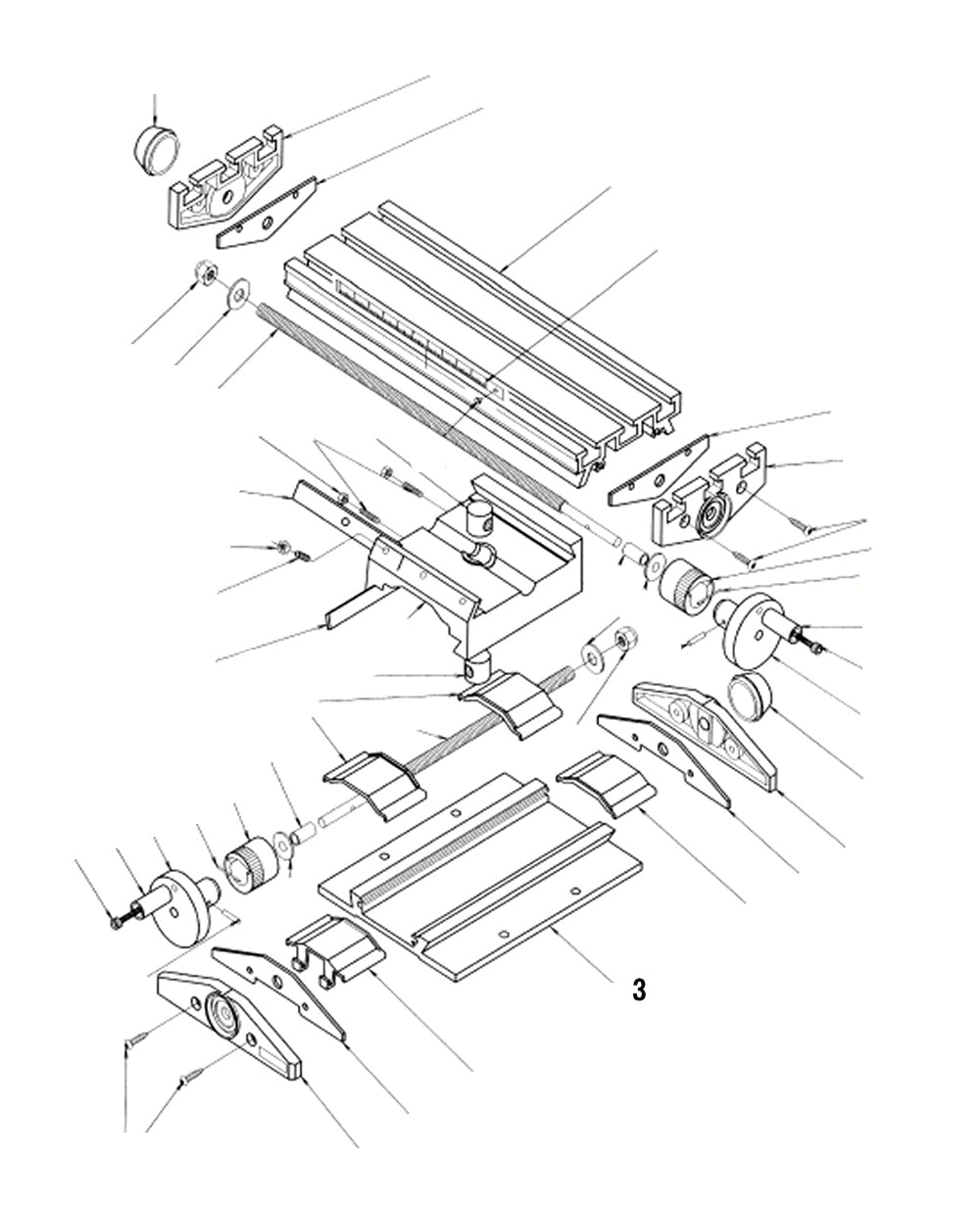 3