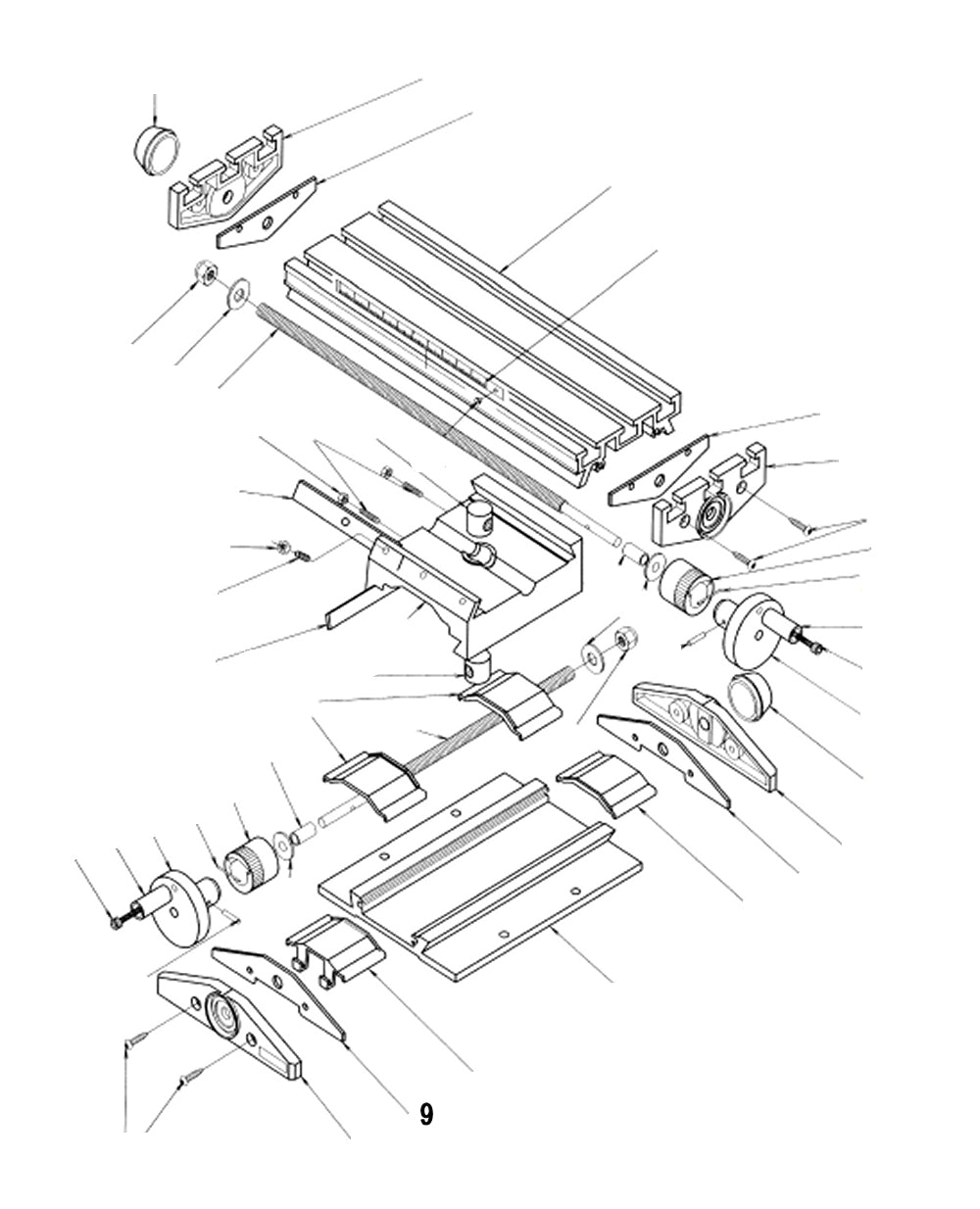 9