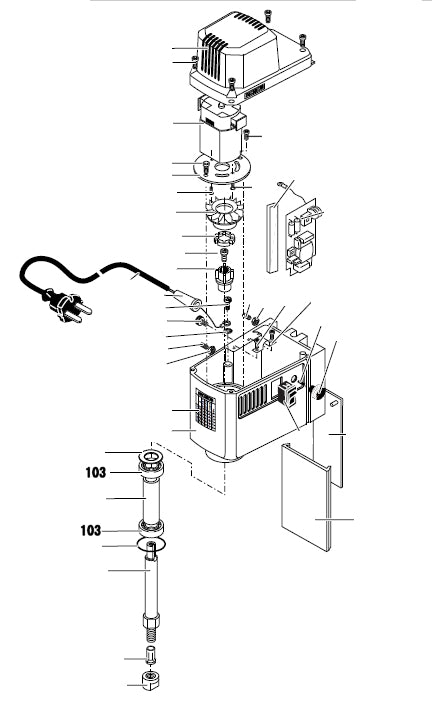 103
103