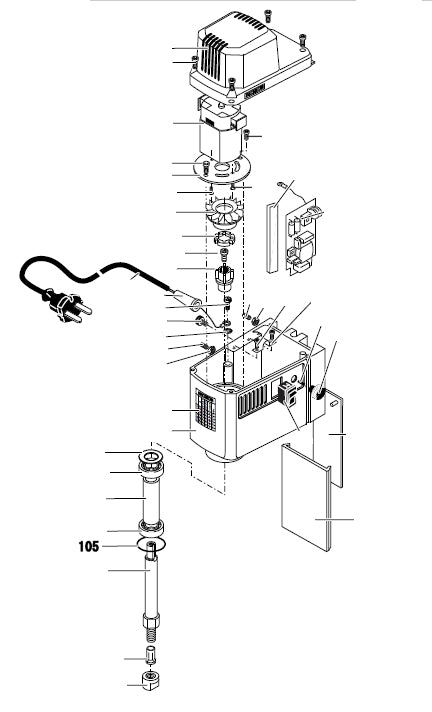 105