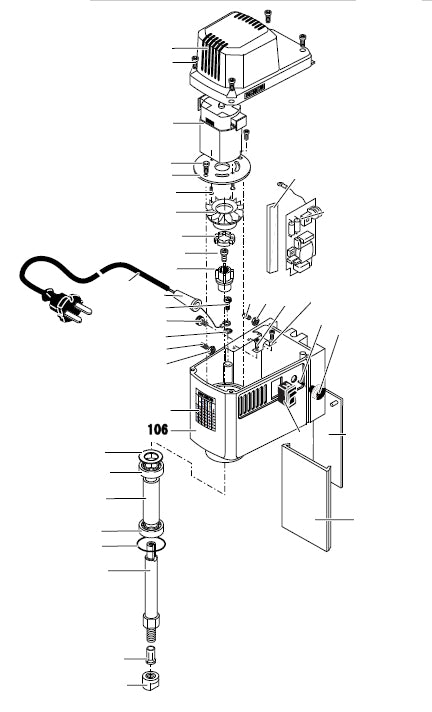 106