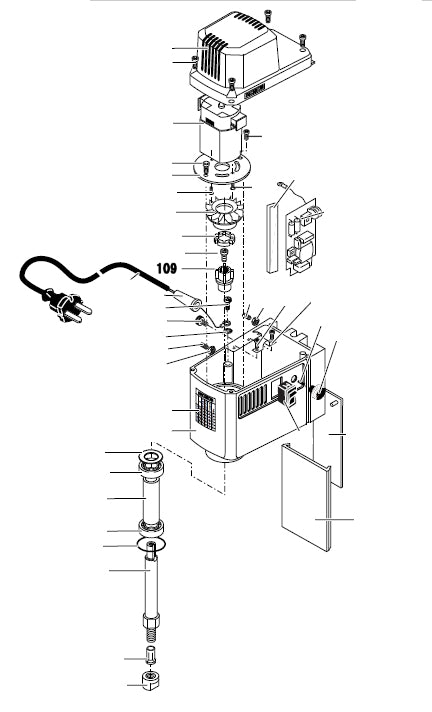 109