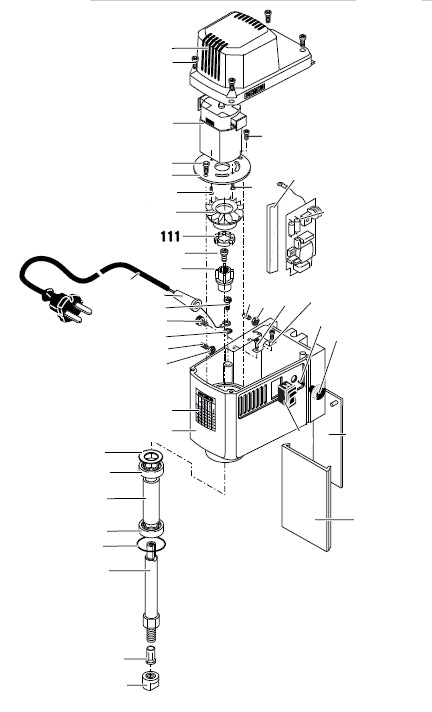 111