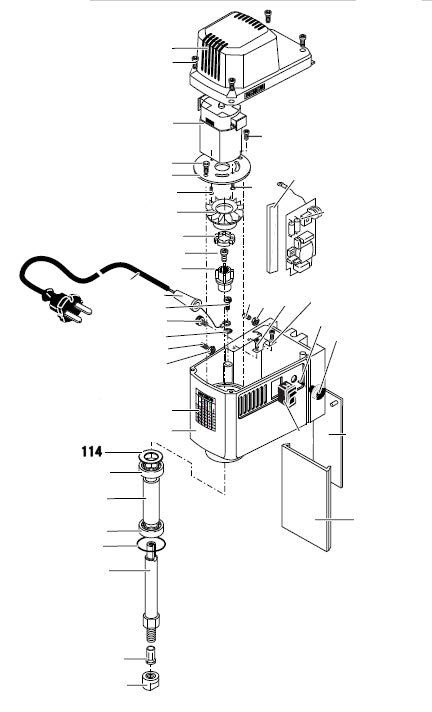 114