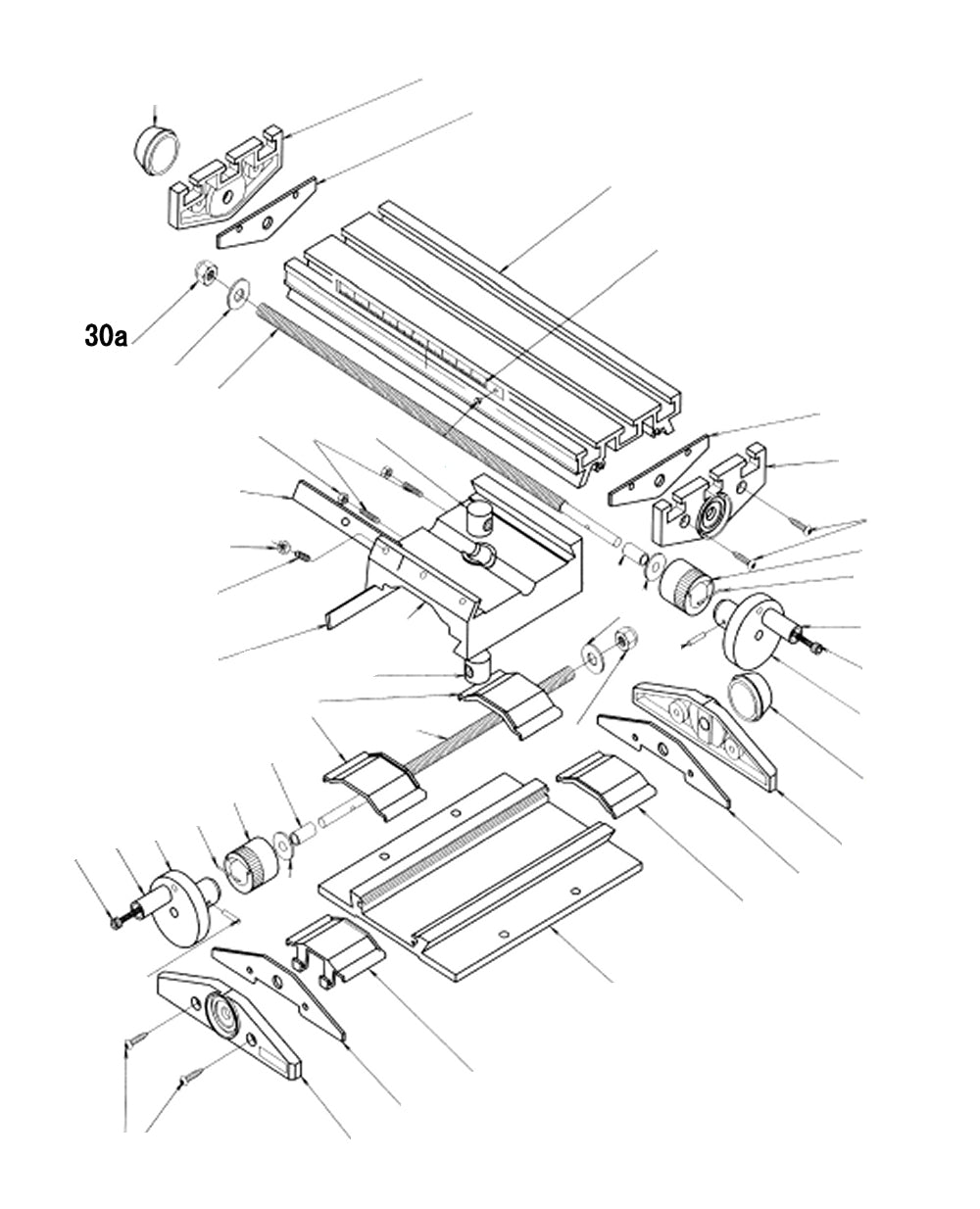 30a