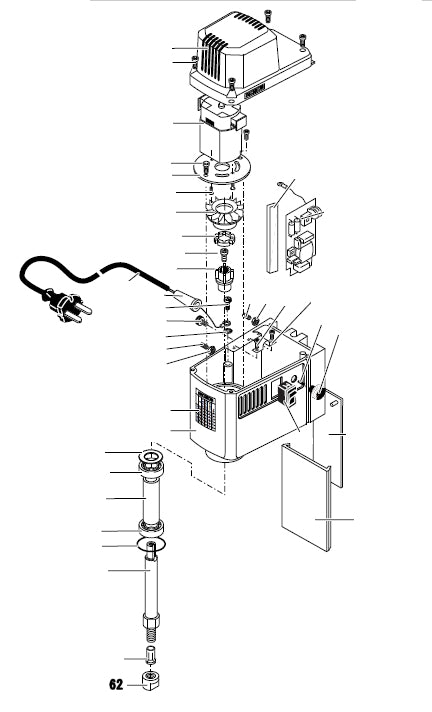 62