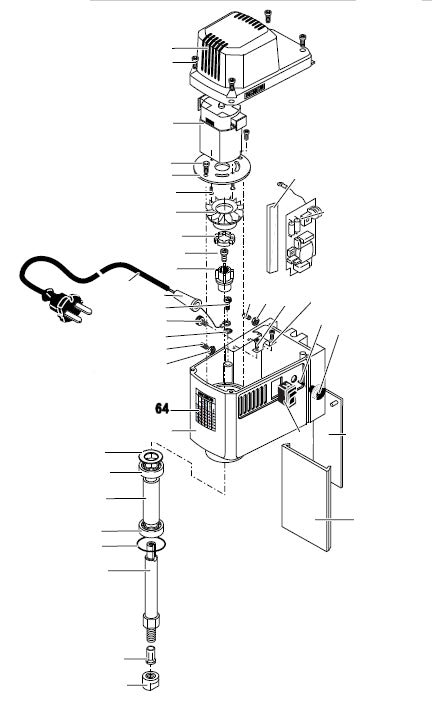 64