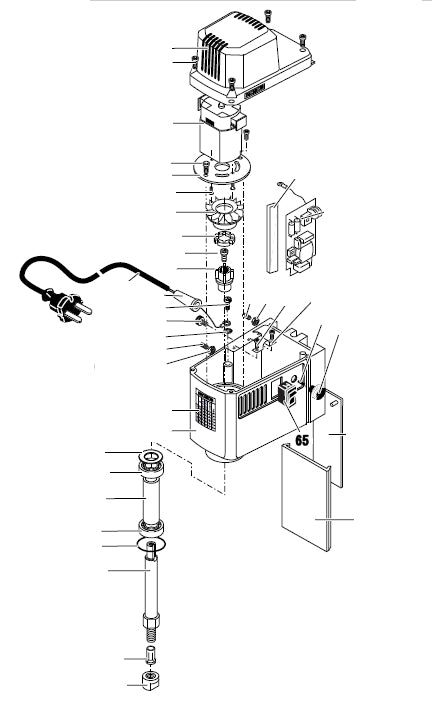 65