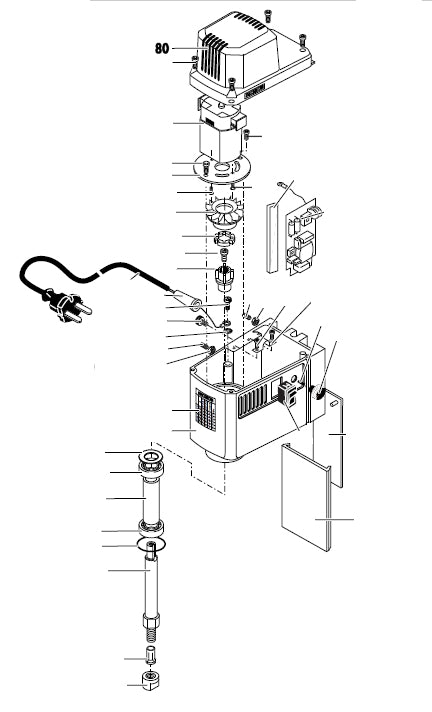 80