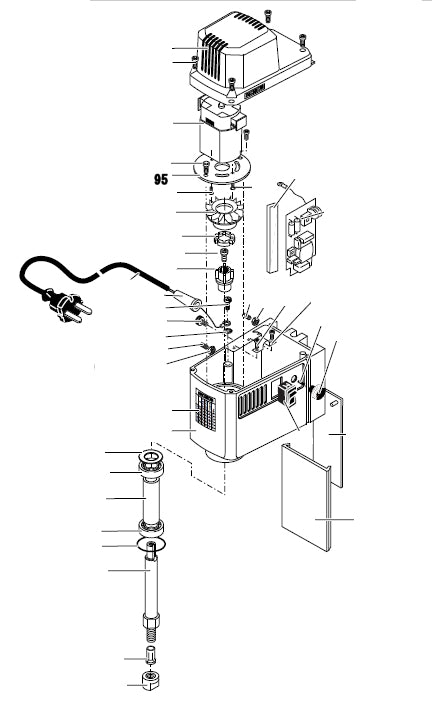 95