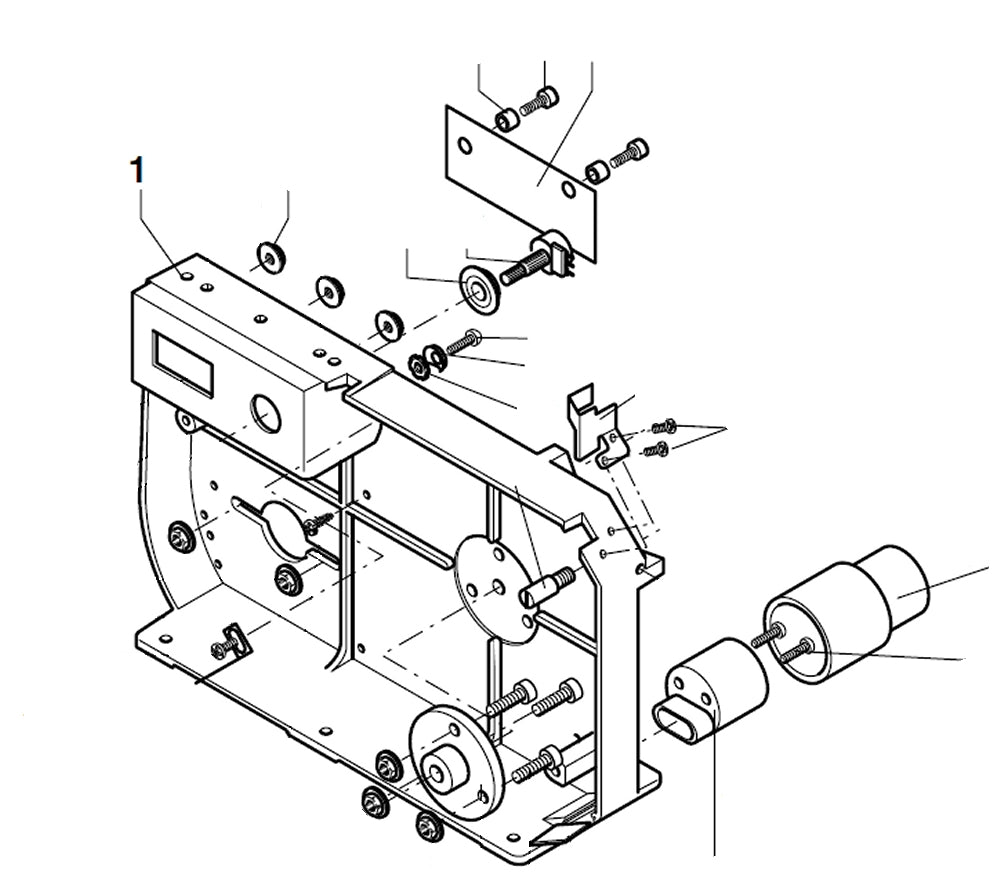 1