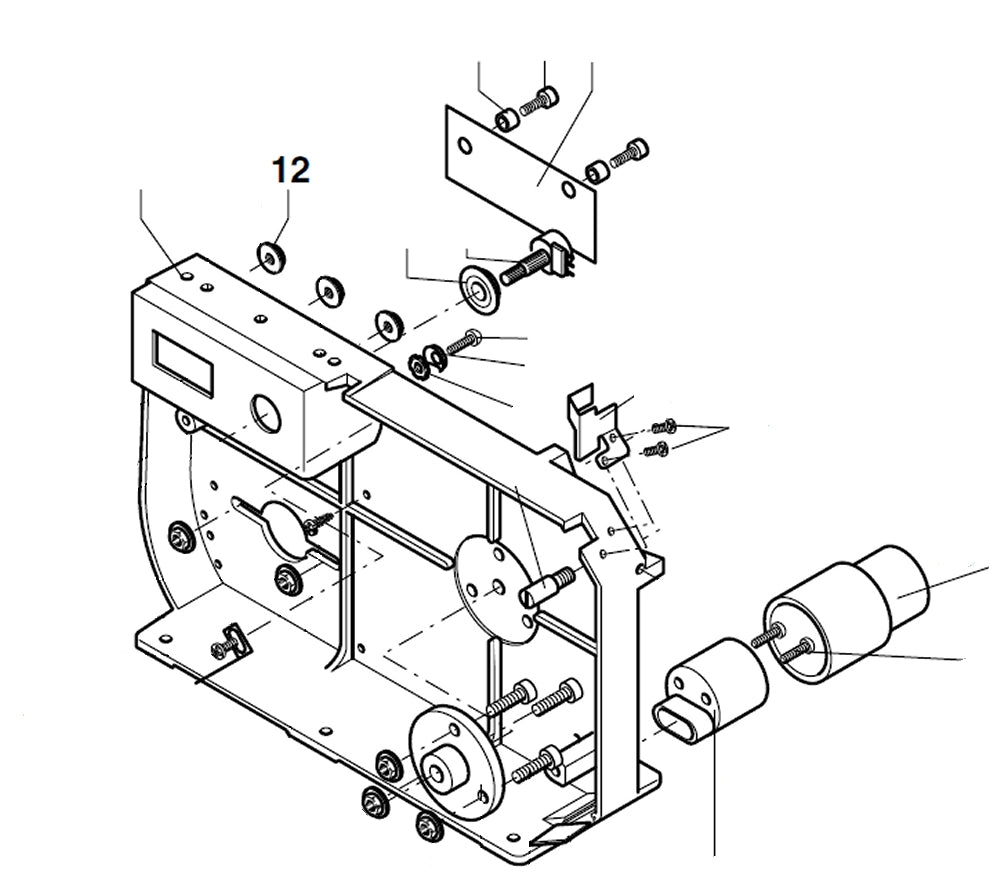 12