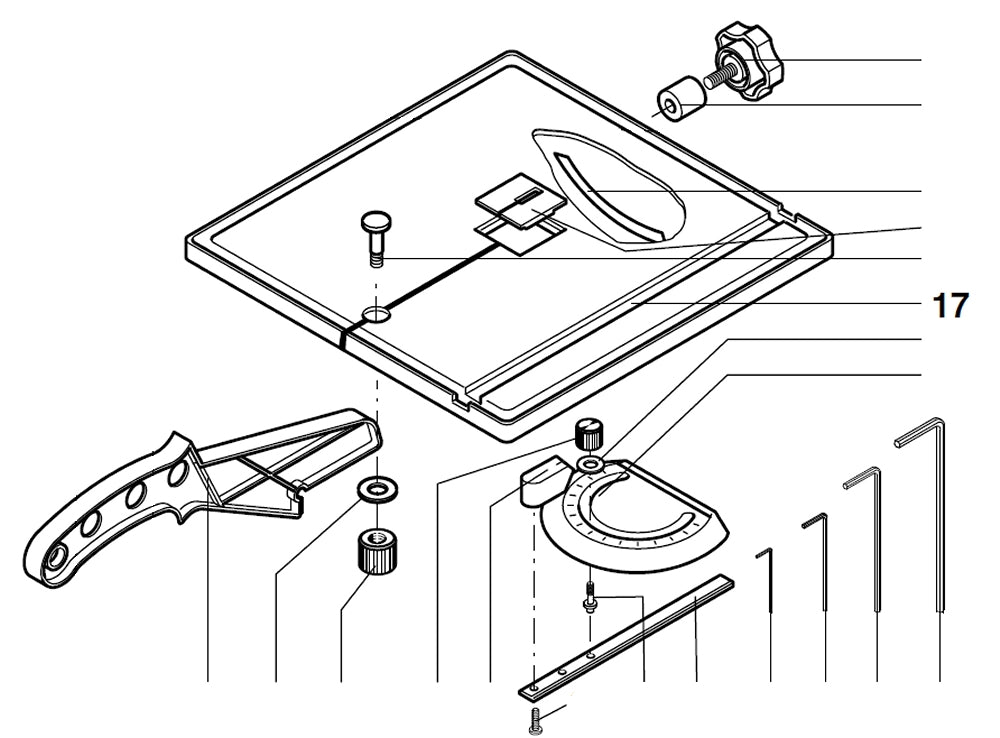 17