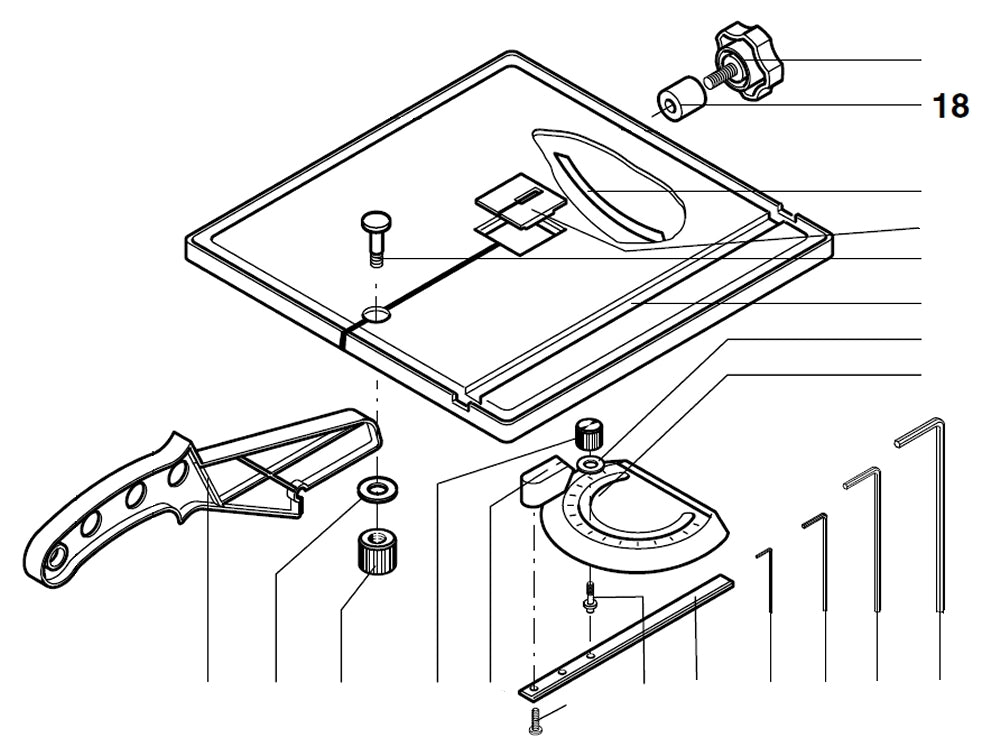 18