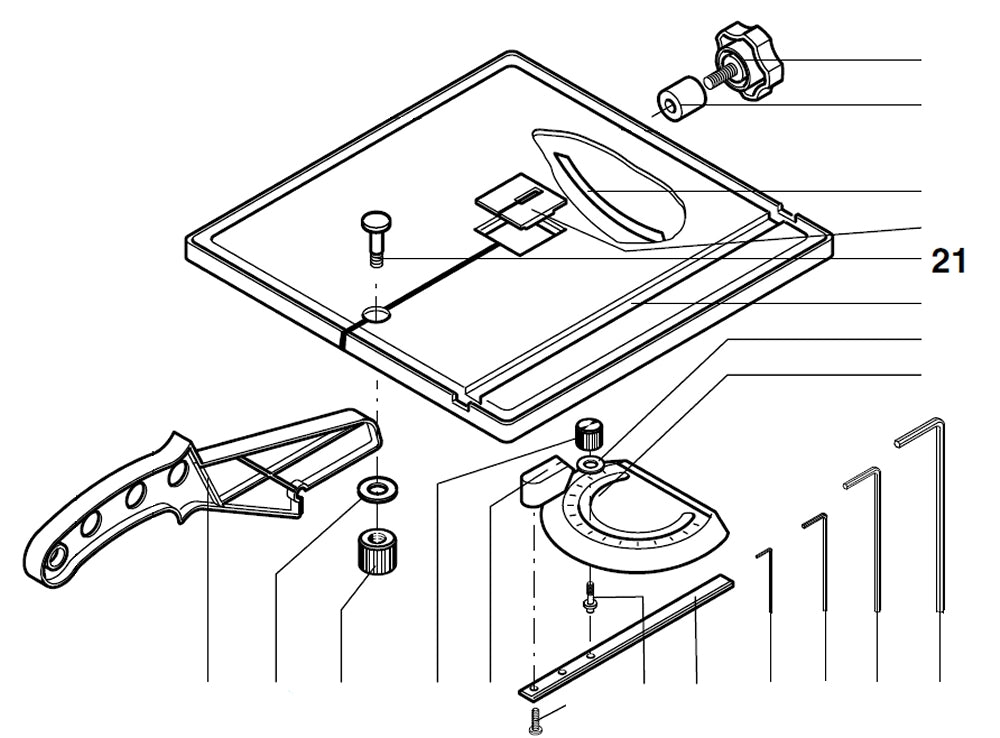 21