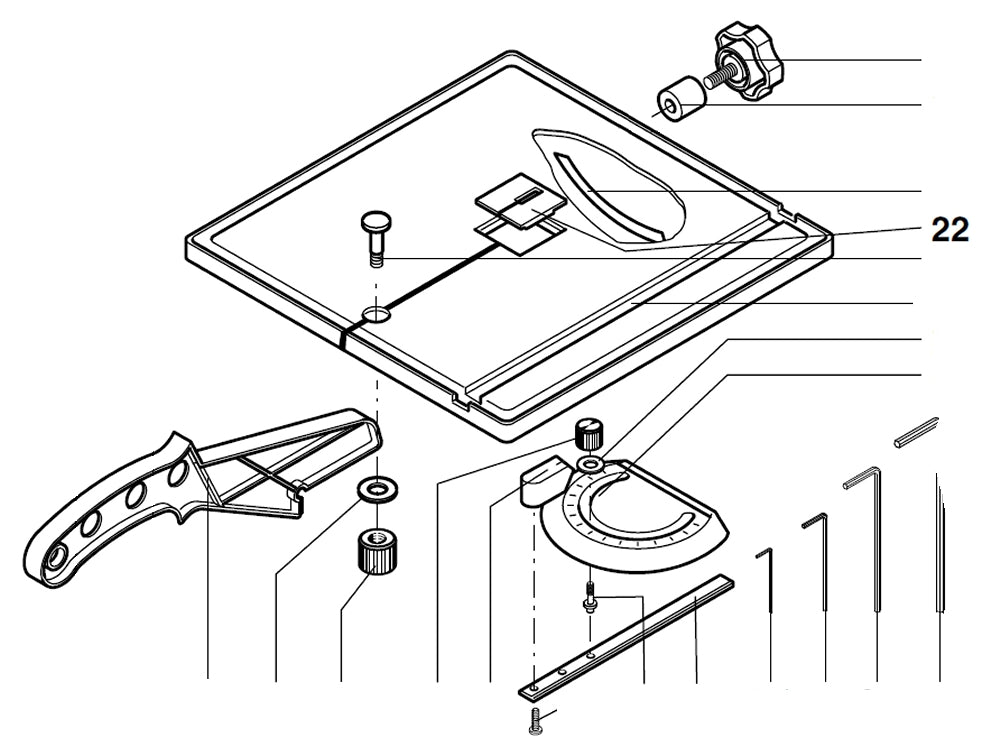 22