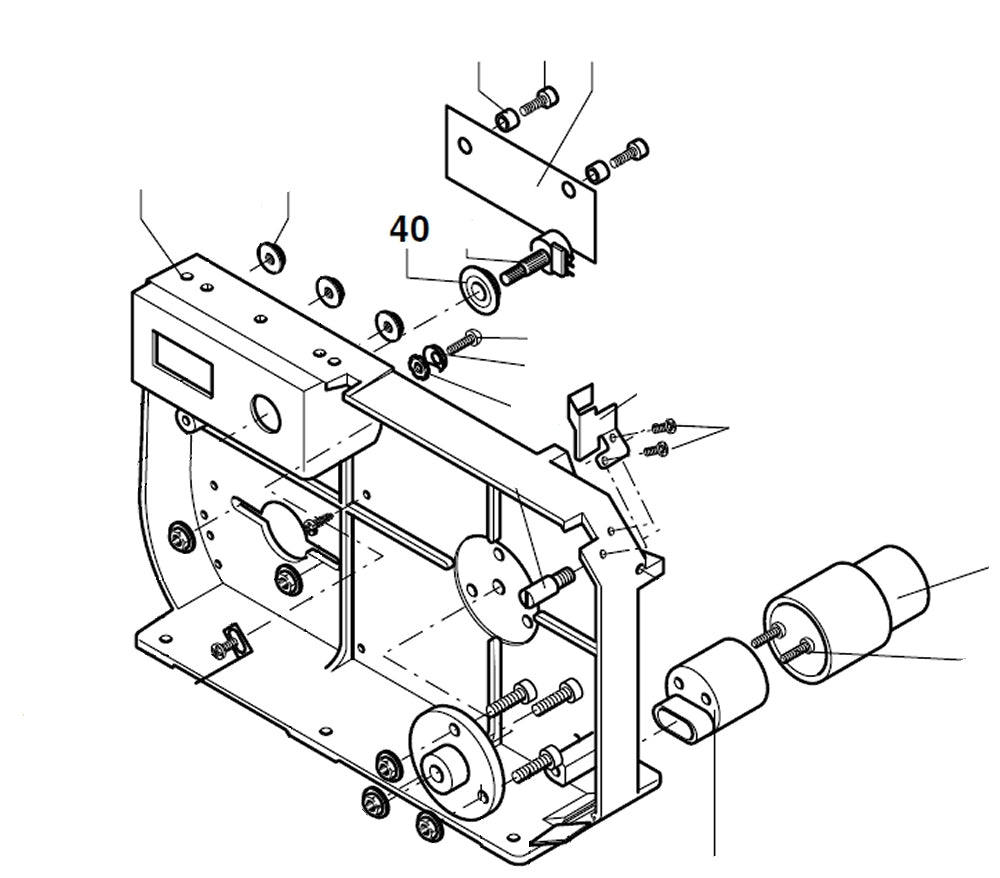 40