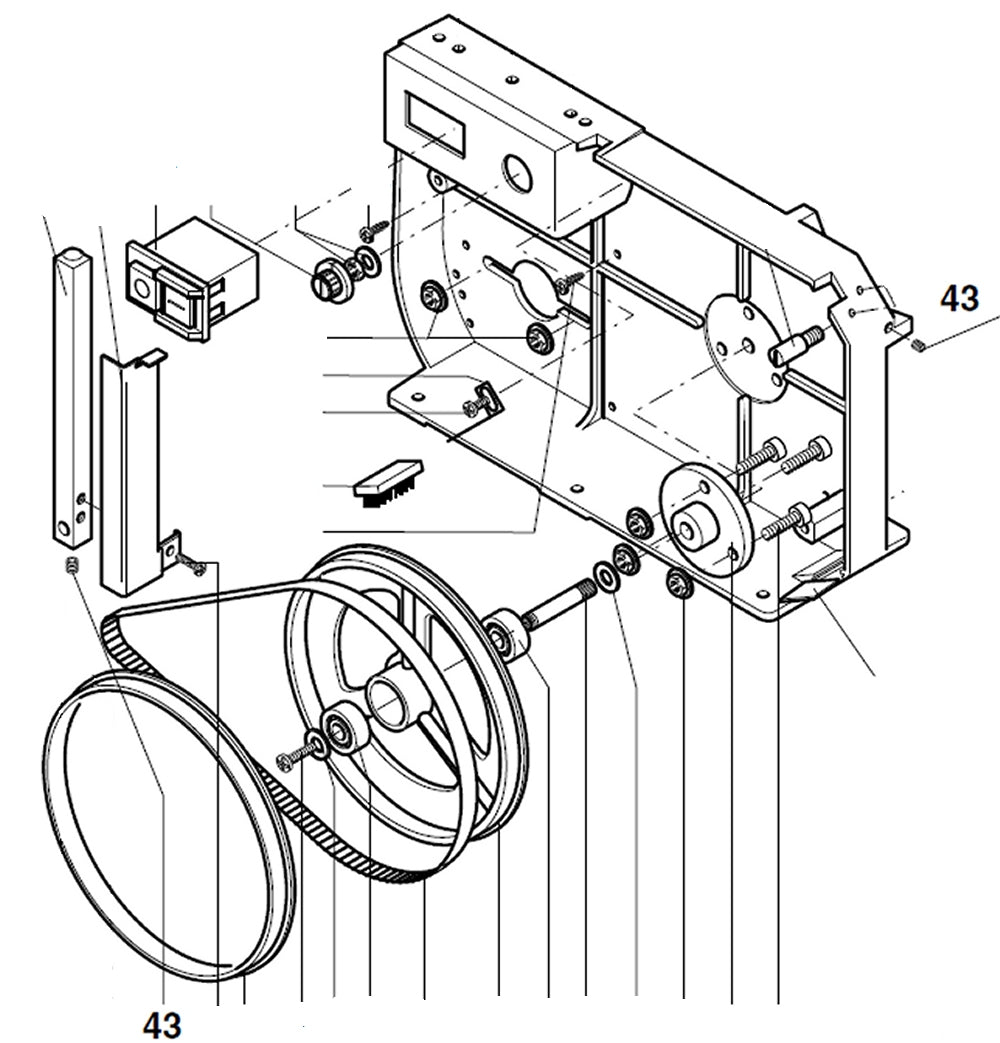 43

43